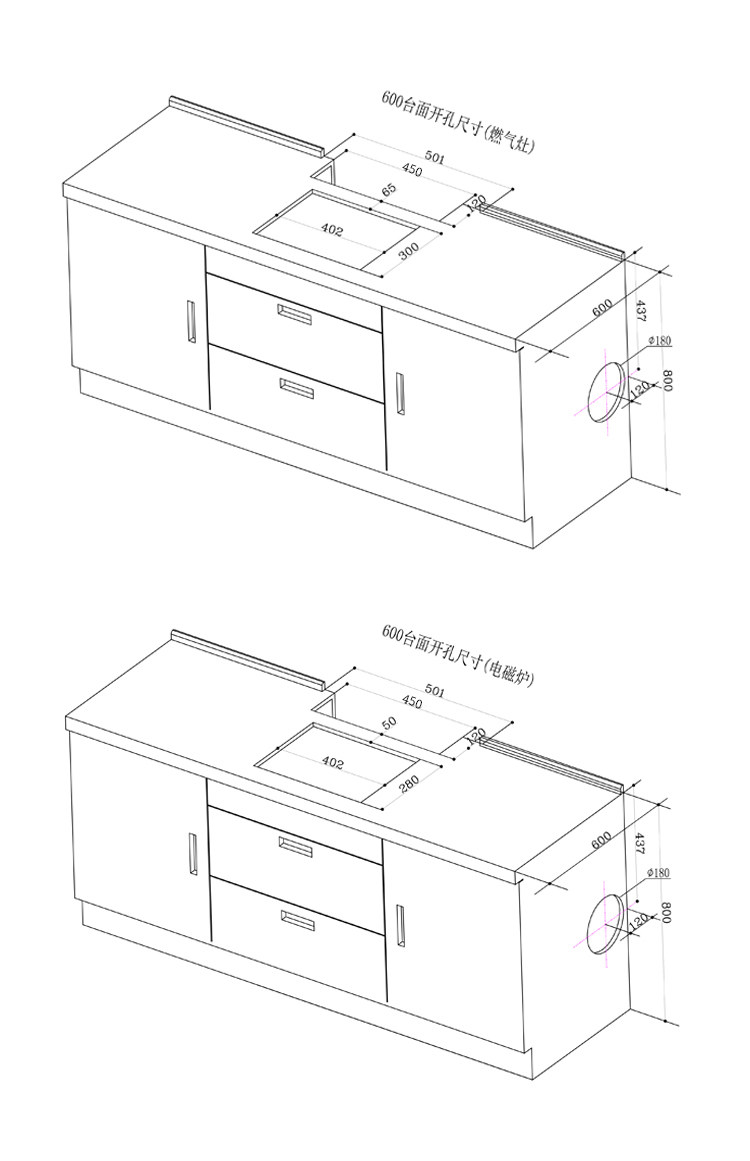 600台面开孔尺寸(燃气灶)

501
450
65
120
402
300
600
437
Φ180
120
800

600台面开孔尺寸(电磁炉)

501
450
50
120
402
280
600
437
Φ180
120
800