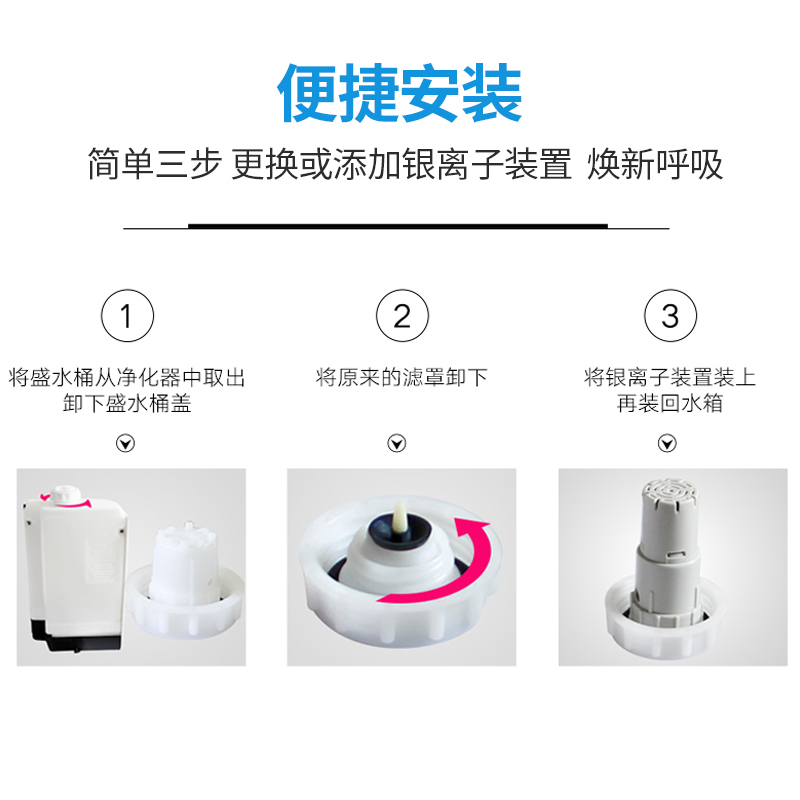 便捷安装

简单三步 更换或添加银离子装置 焕新呼吸

1

将盛水桶从净化器中取出
卸下盛水桶盖

2

将原来的滤罩卸下

3

将银离子装置装上
再装回水箱