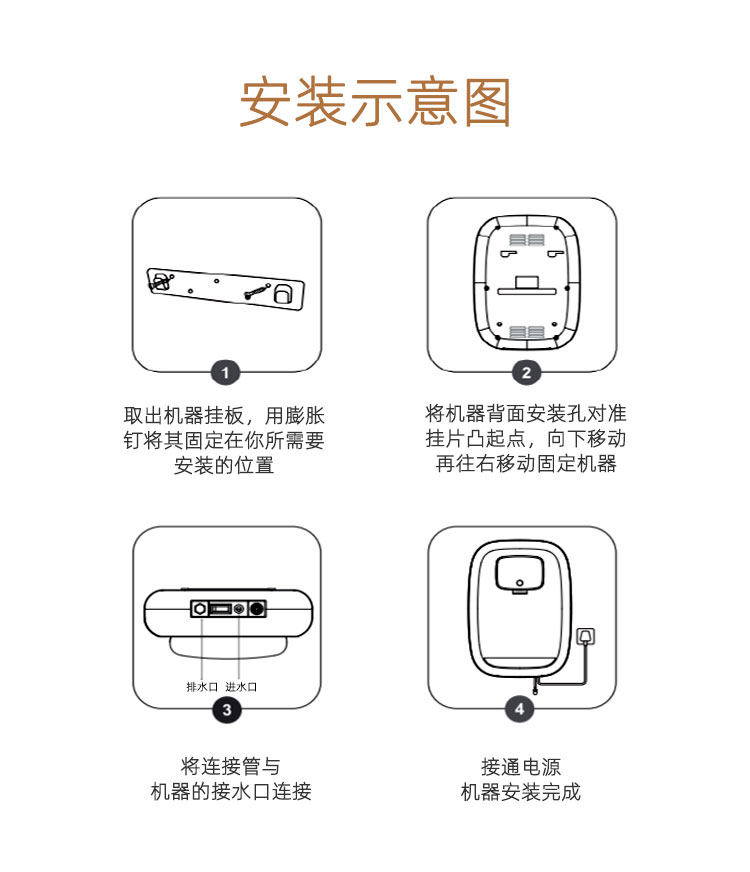 安装示意图

1

取出机器挂板，用膨胀钉将其固定在你所需要安装的位置

2

将机器背面安装孔对准挂片凸起点，向下移动再往右移动固定机器

排水口 进水口

3

将连接管与机器的接水口连接

4

接通电源
机器安装完成