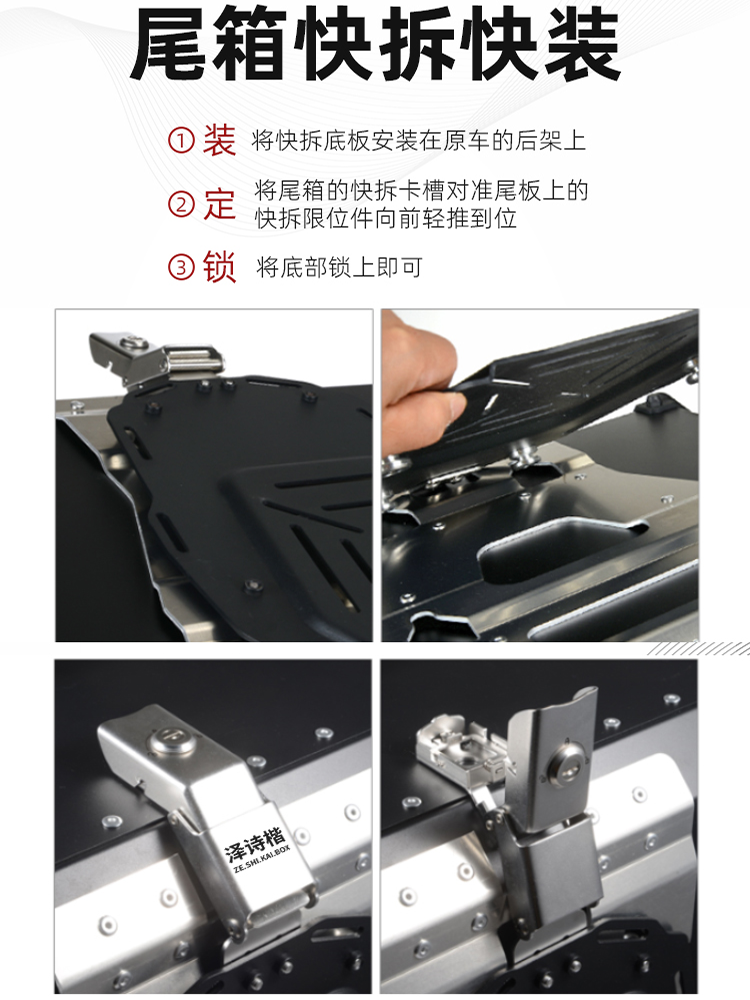 尾箱快拆快装

① 装 将快拆底板安装在原车的后架上

② 定 将尾箱的快拆卡槽对准尾板上的快拆限位件向前轻推到位

③ 锁 将底部锁上即可

泽诗楷
ZE.SHI.KAI.BOX