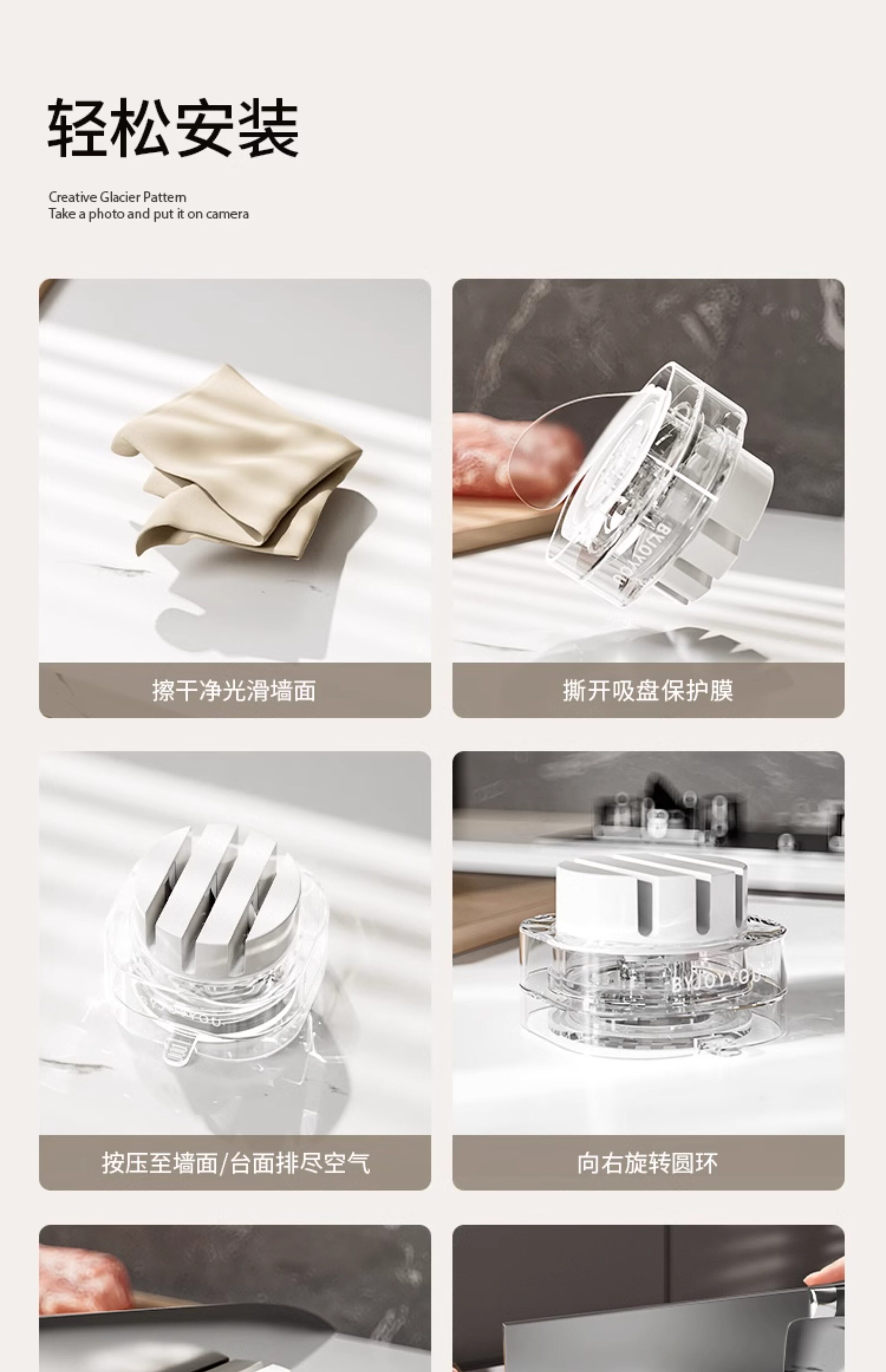 轻松安装

Creative Glacier Pattern
Take a photo and put it on camera

擦干净光滑墙面

BYJOYYOU

撕开吸盘保护膜

BYJOYYOU

按压至墙面/台面排尽空气

BYJOYYOU

向右旋转圆环