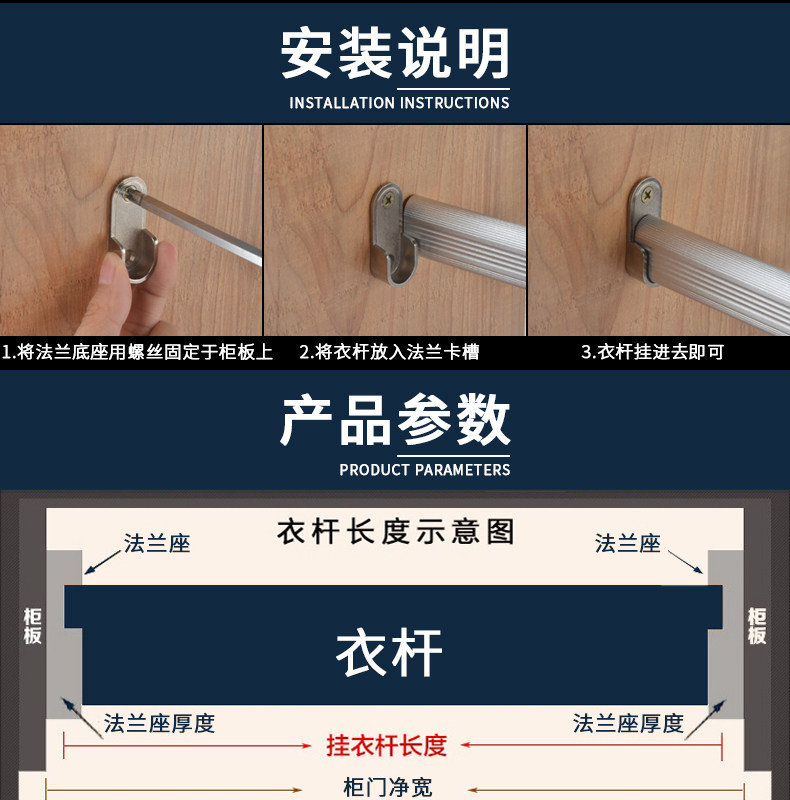 安装说明
INSTALLATION INSTRUCTIONS

1.将法兰底座用螺丝固定于柜板上

2.将衣杆放入法兰卡槽

3.衣杆挂进去即可

产品参数
PRODUCT PARAMETERS

衣杆长度示意图

法兰座

法兰座

柜板

柜板

衣杆

法兰座厚度

法兰座厚度

挂衣杆长度

柜门净宽