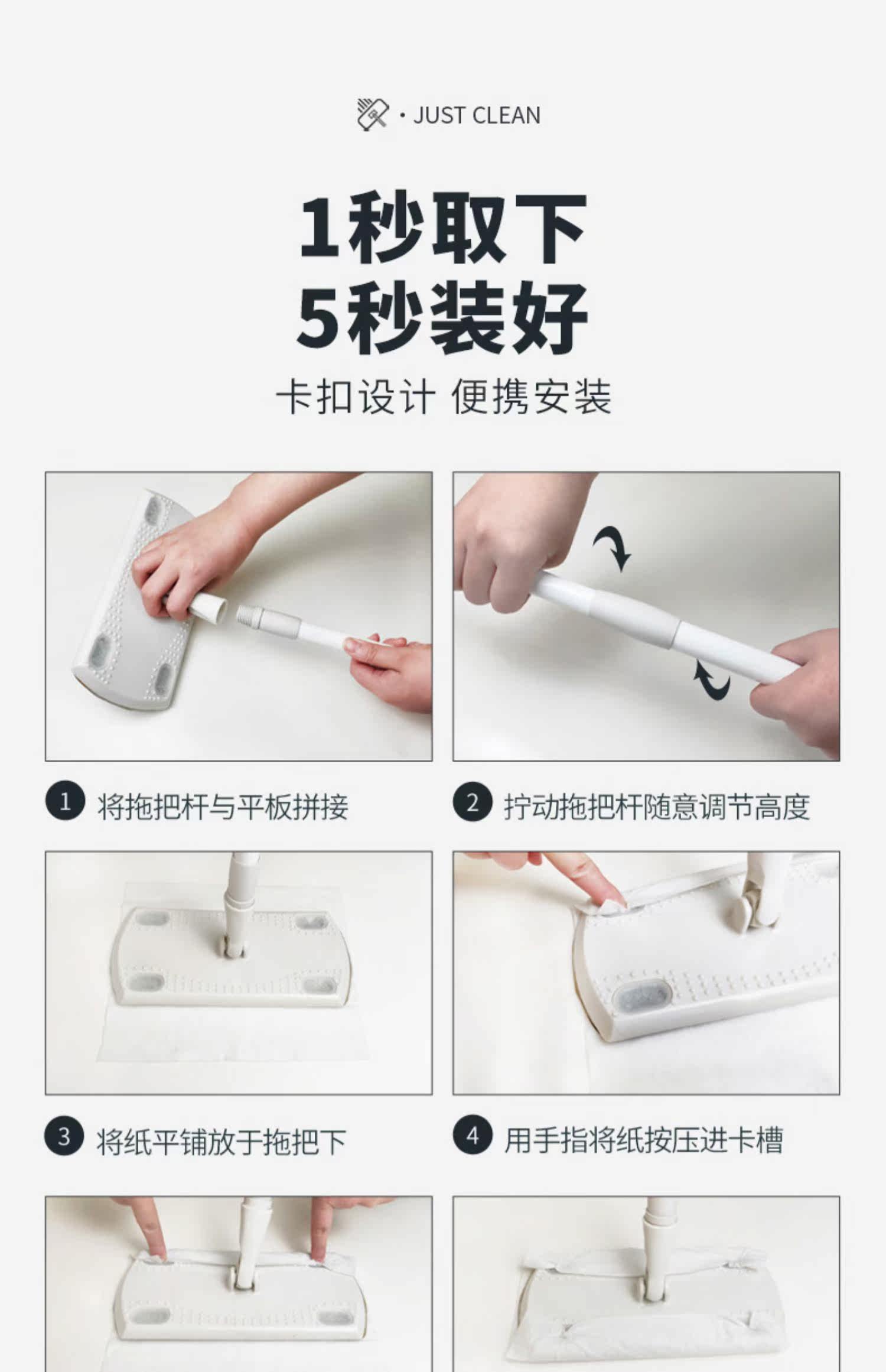 · JUST CLEAN

1秒取下
5秒装好

卡扣设计 便携安装

1 将拖把杆与平板拼接

2 拧动拖把杆随意调节高度

3 将纸平铺放于拖把下

4 用手指将纸按压进卡槽