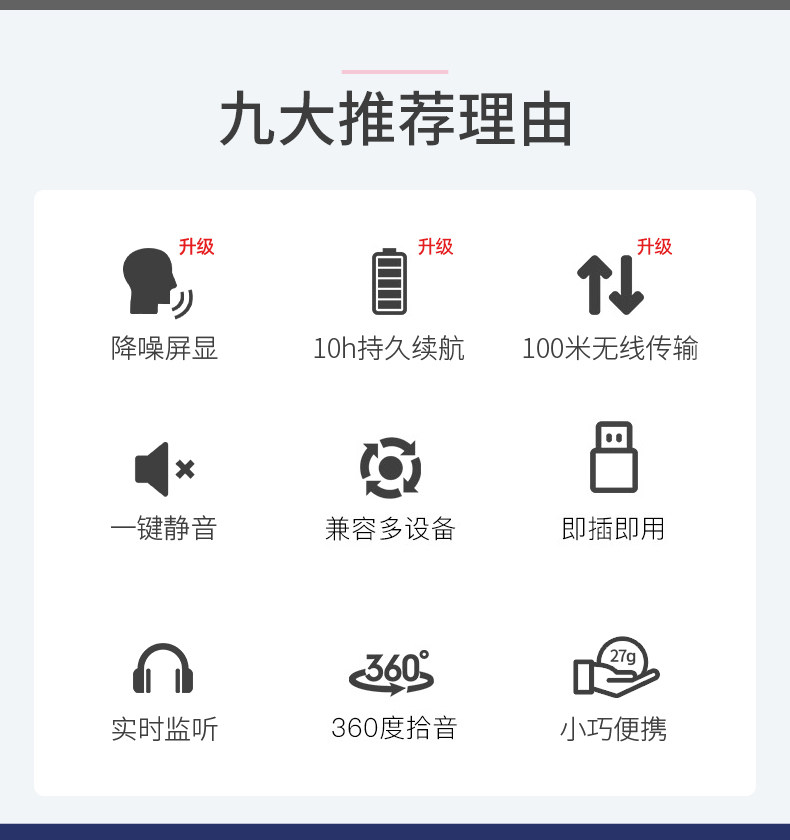 九大推荐理由

升级
降噪屏显

升级
10h持久续航

升级
100米无线传输

一键静音

兼容多设备

即插即用

实时监听

360°
360度拾音

27g
小巧便携