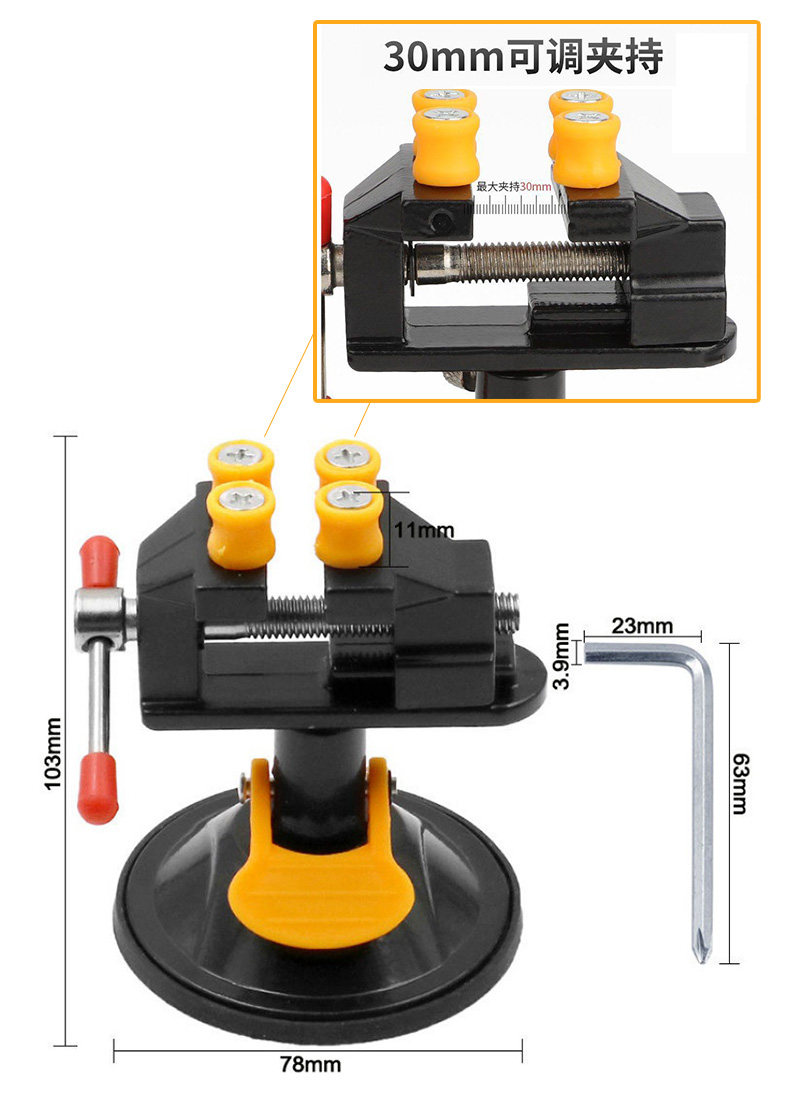 30mm可调夹持

最大夹持30mm

11mm

23mm

3.9mm

63mm

103mm

78mm