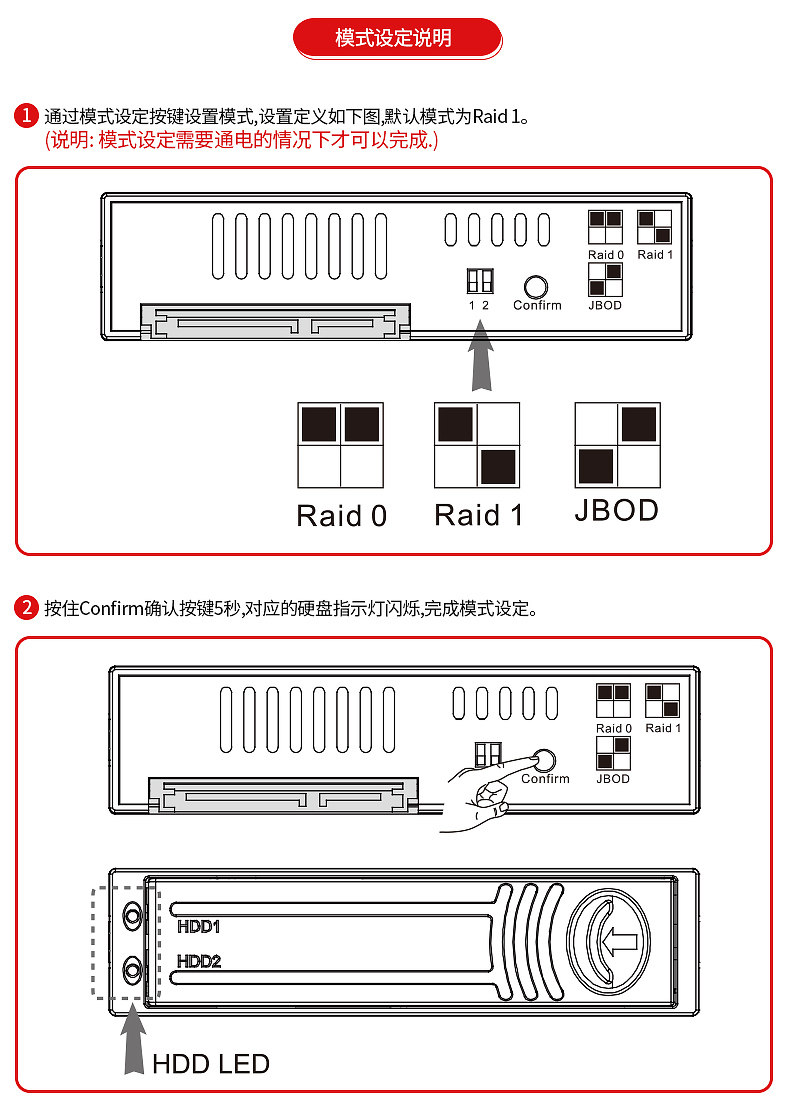 模式设定说明

1 通过模式设定按键设置模式,设置定义如下图,默认模式为Raid 1。
(说明: 模式设定需要通电的情况下才可以完成.)

Raid 0 Raid 1
JBOD
1 2 Confirm

Raid 0 Raid 1 JBOD

2 按住Confirm确认按键5秒,对应的硬盘指示灯闪烁,完成模式设定。

Raid 0 Raid 1
JBOD
Confirm

HDD1
HDD2

HDD LED