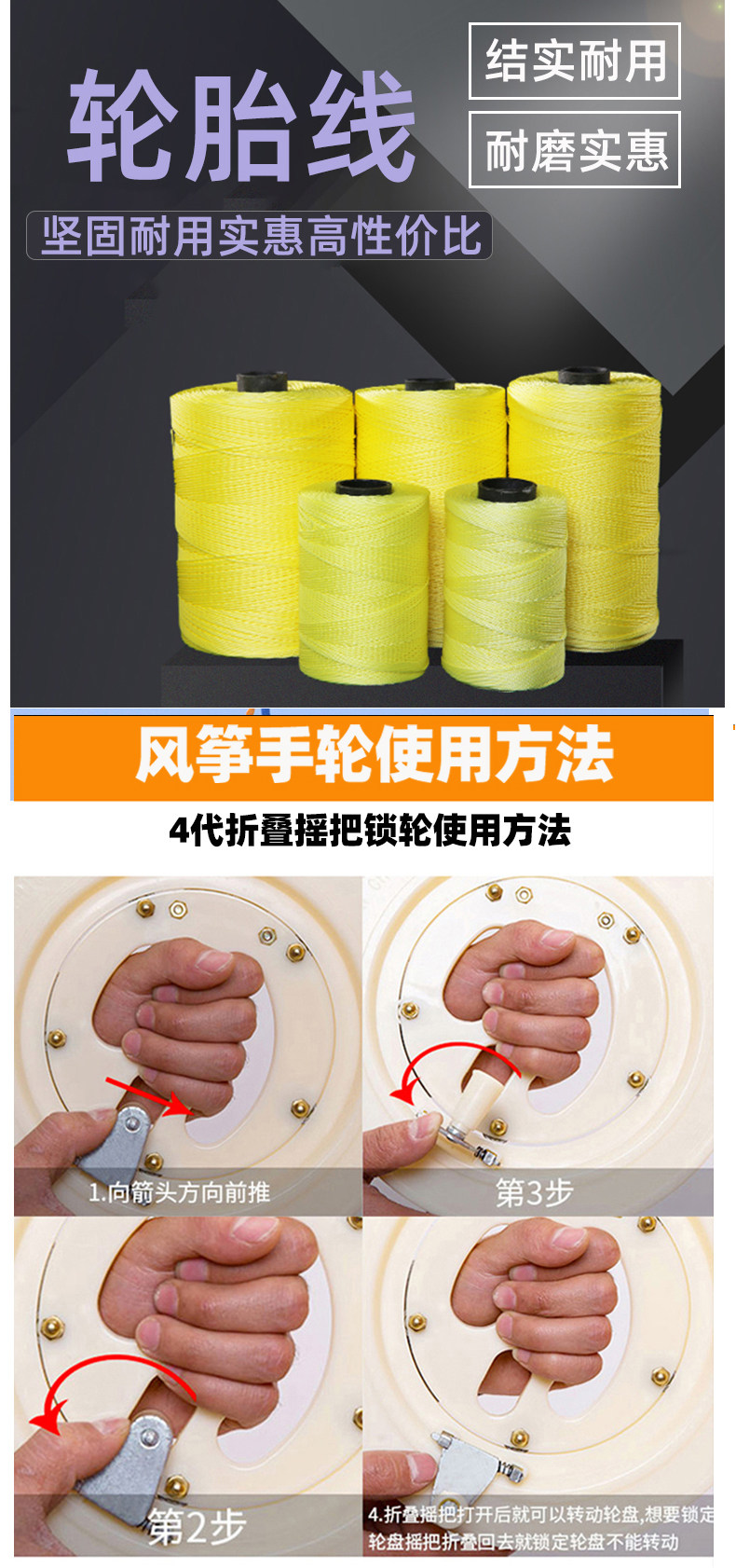 轮胎线

结实耐用

耐磨实惠

坚固耐用实惠高性价比

风筝手轮使用方法

4代折叠摇把锁轮使用方法

1.向箭头方向前推

第3步

第2步

4.折叠摇把打开后就可以转动轮盘,想要锁定轮盘摇把折叠回去就锁定轮盘不能转动