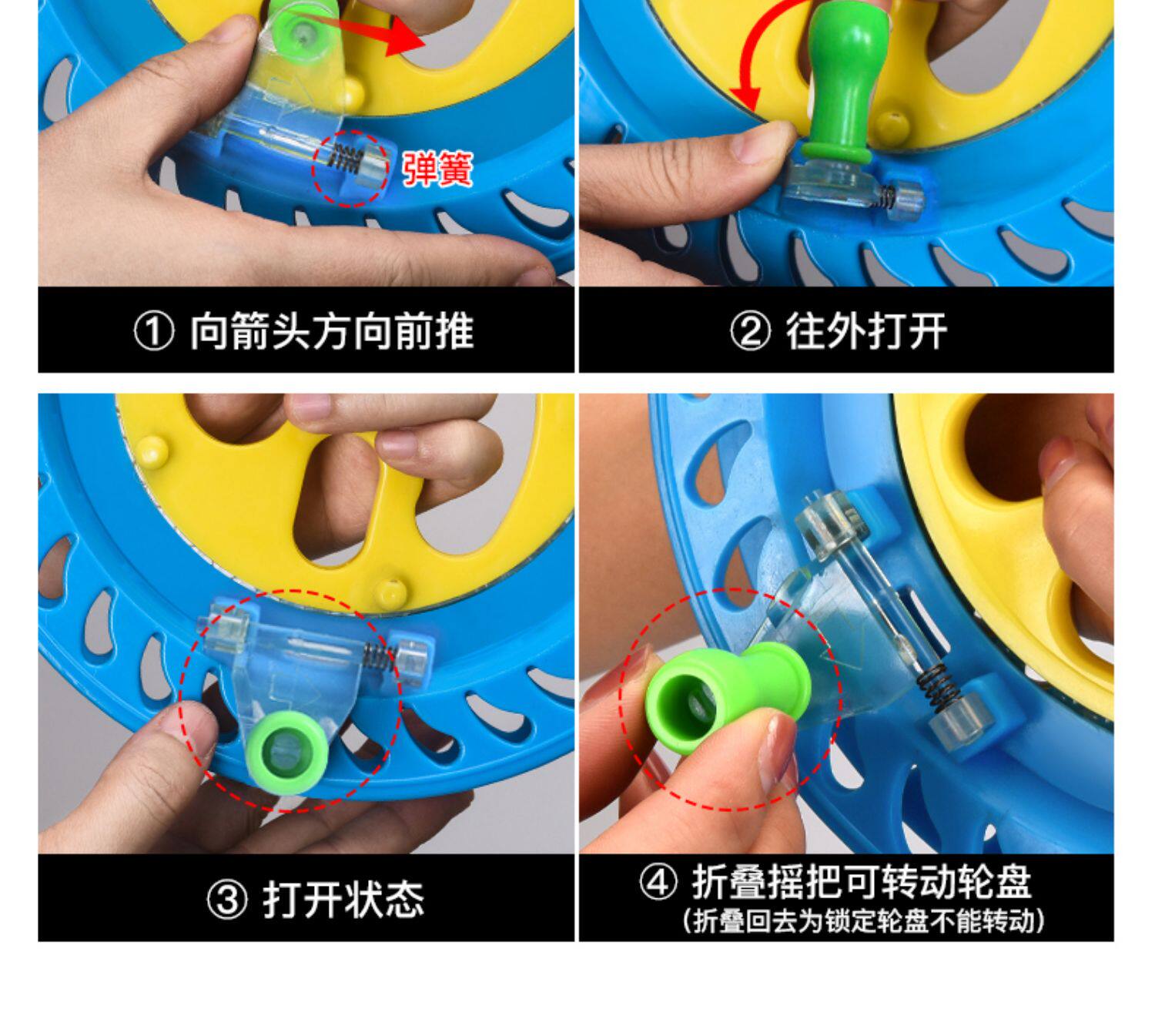 弹簧

① 向箭头方向前推

② 往外打开

③ 打开状态

④ 折叠摇把可转动轮盘
（折叠回去为锁定轮盘不能转动）