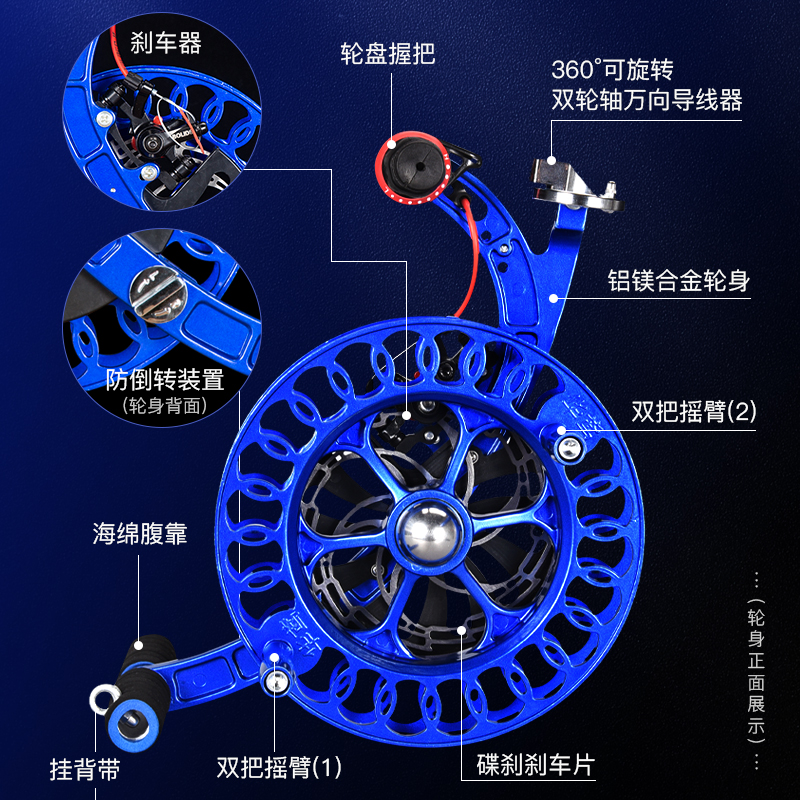 刹车器

轮盘握把

360°可旋转
双轮轴万向导线器

铝镁合金轮身

防倒转装置
(轮身背面)

双把摇臂(2)

海绵腹靠

…(轮身正面展示)…

挂背带

双把摇臂(1)

碟刹刹车片