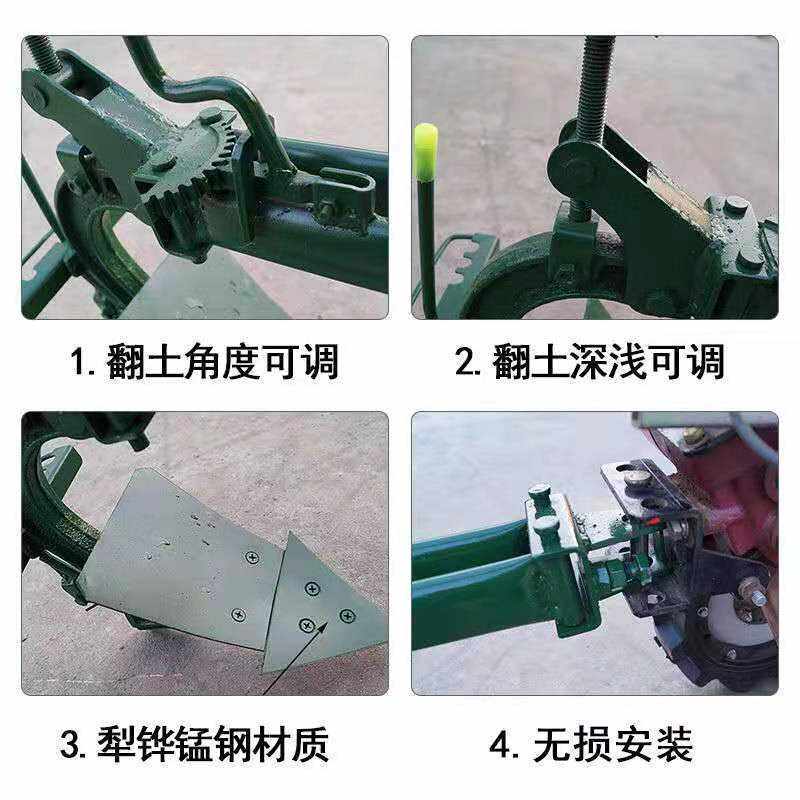 1. 翻土角度可调

2. 翻土深浅可调

3. 犁铧锰钢材质

4. 无损安装