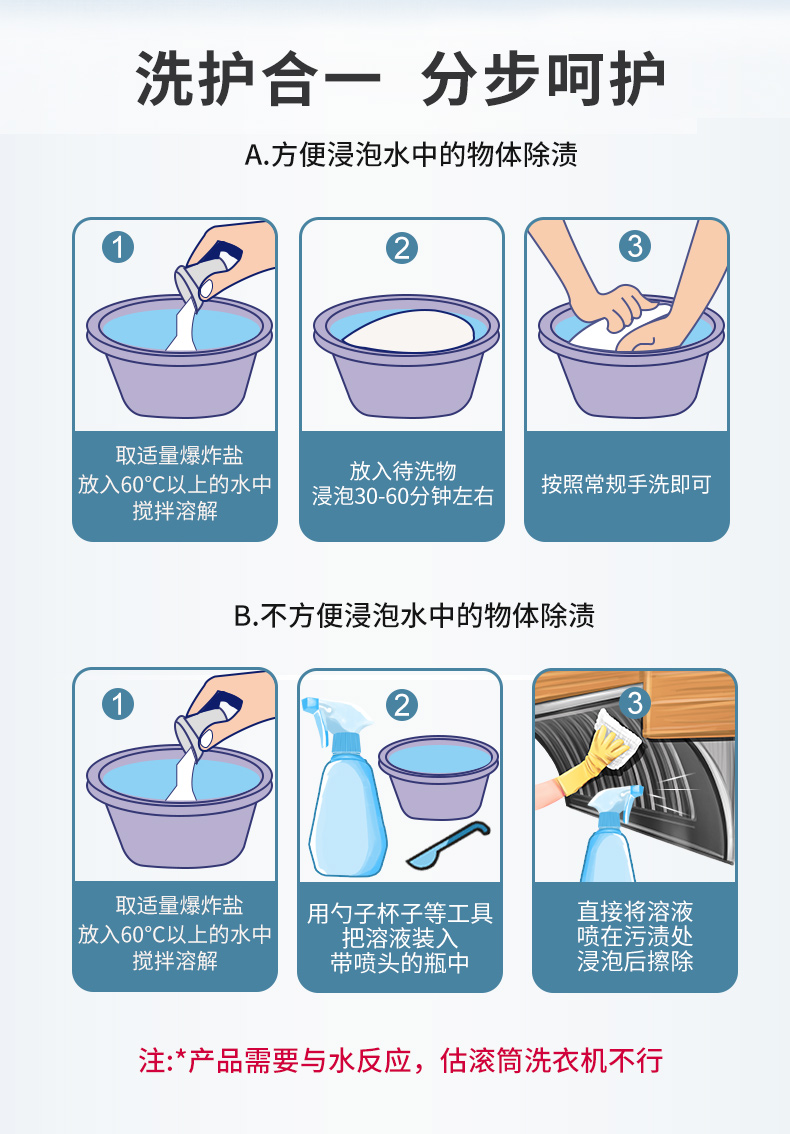 洗护合一 分步呵护

A.方便浸泡水中的物体除渍

1

取适量爆炸盐
放入60°C以上的水中
搅拌溶解

2

放入待洗物
浸泡30-60分钟左右

3

按照常规手洗即可

B.不方便浸泡水中的物体除渍

1

取适量爆炸盐
放入60°C以上的水中
搅拌溶解

2

用勺子杯子等工具
把溶液装入
带喷头的瓶中

3

直接将溶液
喷在污渍处
浸泡后擦除

注:*产品需要与水反应，估滚筒洗衣机不行