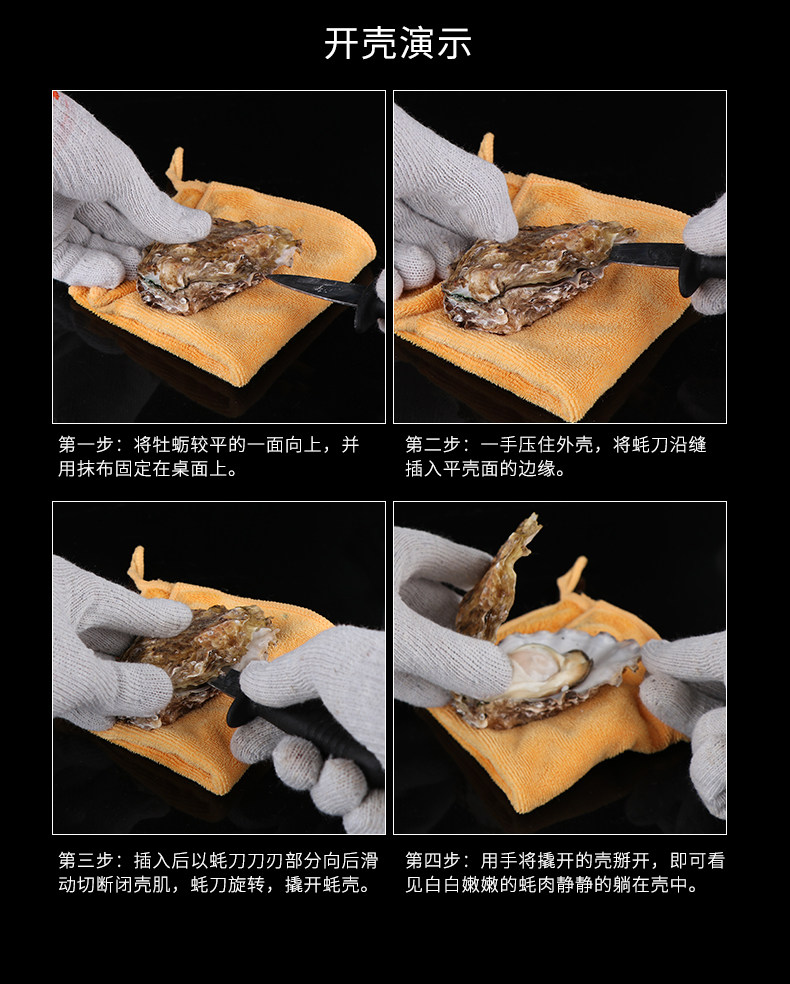 开壳演示

第一步：将牡蛎较平的一面向上，并用抹布固定在桌面上。

第二步：一手压住外壳，将蚝刀沿缝插入平壳面的边缘。

第三步：插入后以蚝刀刀刃部分向后滑动切断闭壳肌，蚝刀旋转，撬开蚝壳。

第四步：用手将撬开的壳掰开，即可看见白白嫩嫩的蚝肉静静的躺在壳中。