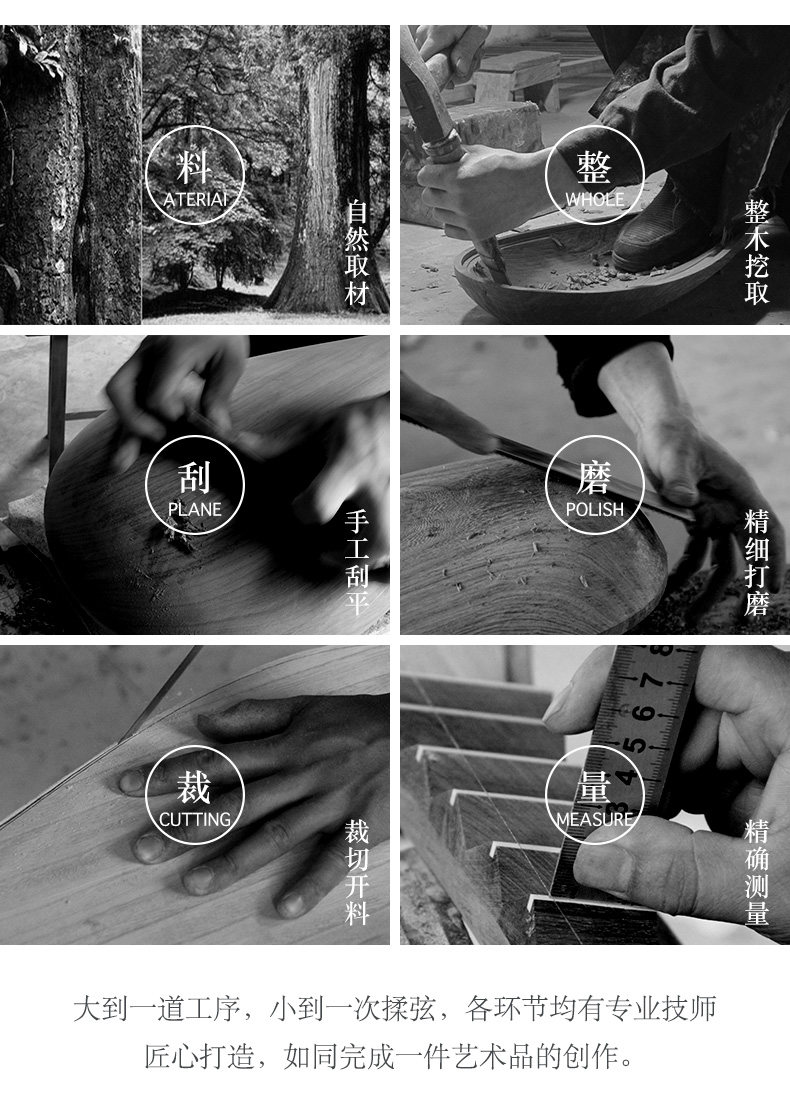 料
ATERIAI
自然取材

整
WHOLE
整木挖取

刮
PLANE
手工刮平

磨
POLISH
精细打磨

裁
CUTTING
裁切开料

量
MEASURE
精确测量

3 4 5 6 7 8

大到一道工序，小到一次揉弦，各环节均有专业技师匠心打造，如同完成一件艺术品的创作。