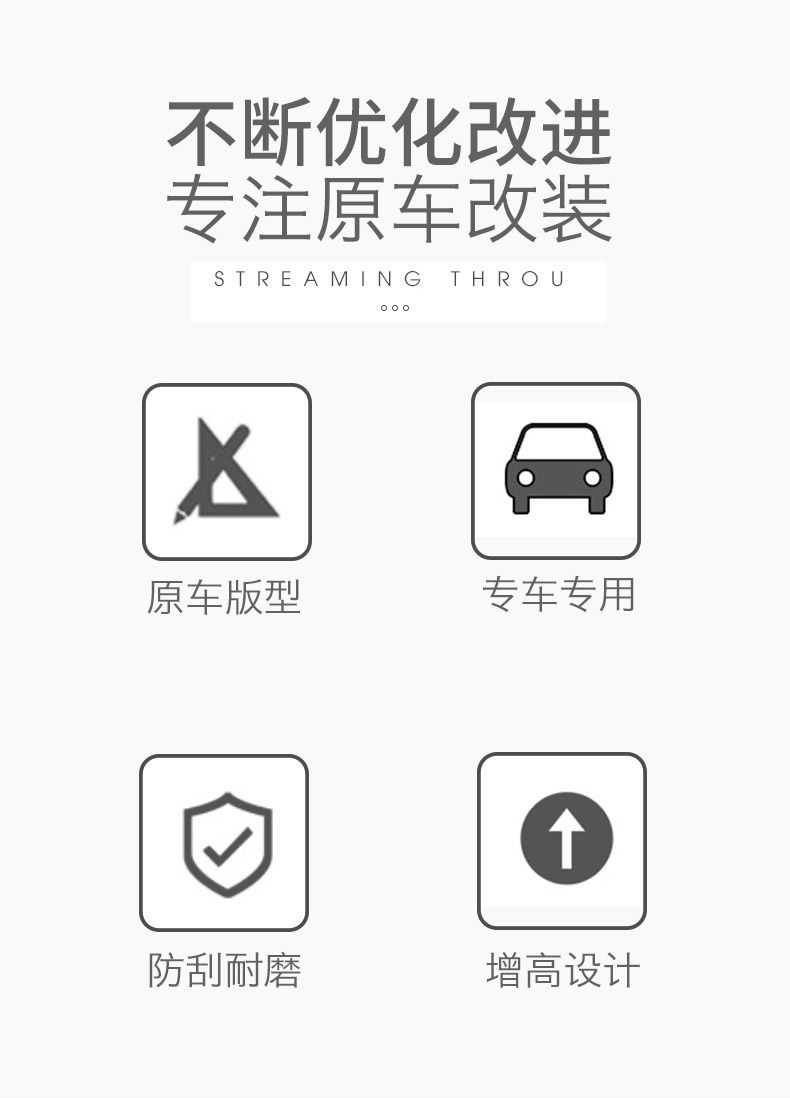 不断优化改进
专注原车改装

STREAMING THROU

原车版型

专车专用

防刮耐磨

增高设计