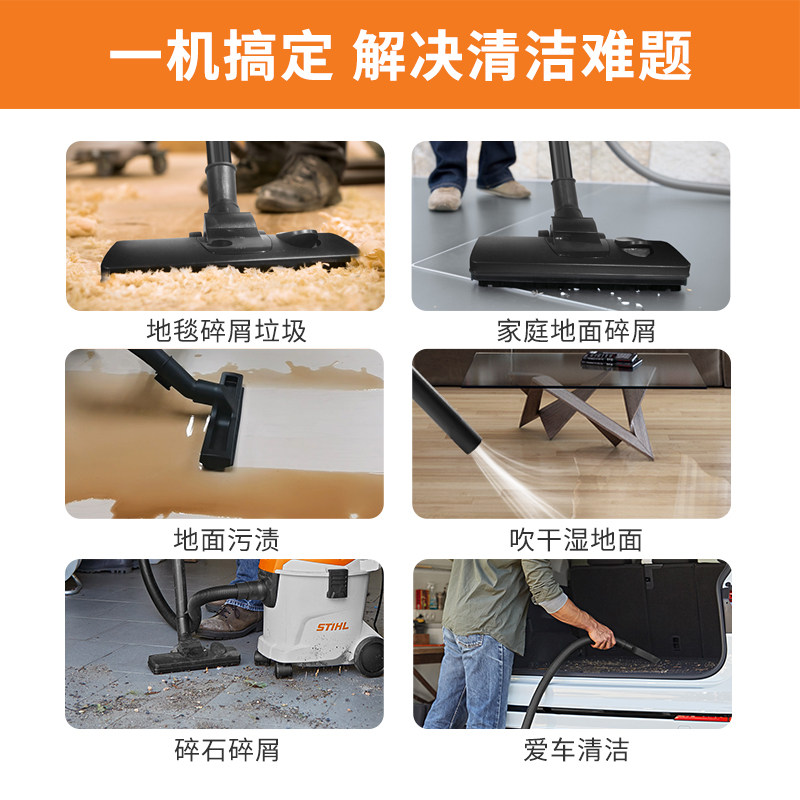 一机搞定 解决清洁难题

地毯碎屑垃圾

家庭地面碎屑

地面污渍

吹干湿地面

STIHL

碎石碎屑

爱车清洁