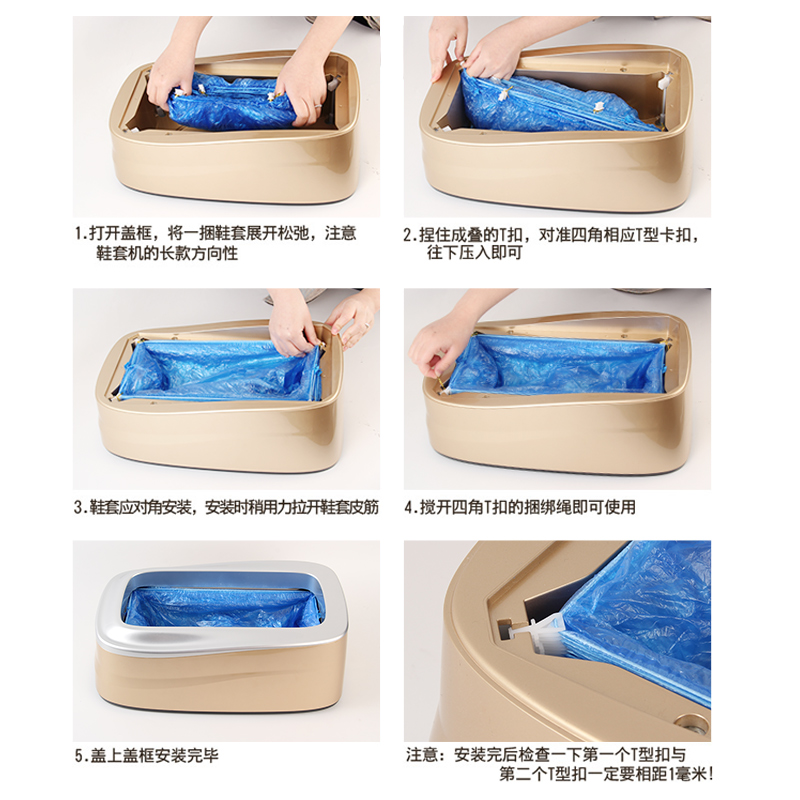 1.打开盖框，将一捆鞋套展开松弛，注意鞋套机的长款方向性

2.捏住成叠的T扣，对准四角相应T型卡扣，往下压入即可

3.鞋套应对角安装，安装时稍用力拉开鞋套皮筋

4.搅开四角T扣的捆绑绳即可使用

5.盖上盖框安装完毕

注意：安装完后检查一下第一个T型扣与第二个T型扣一定要相距1毫米！