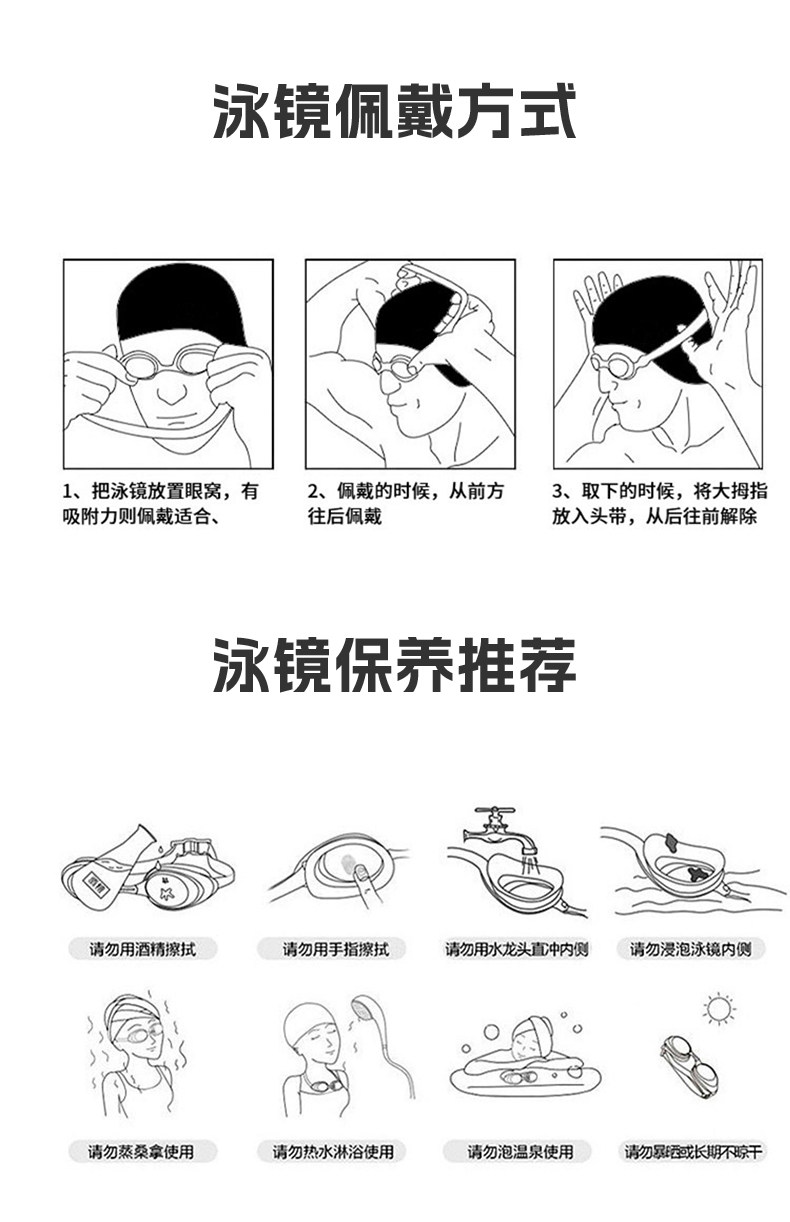 泳镜佩戴方式

1、把泳镜放置眼窝，有吸附力则佩戴适合、

2、佩戴的时候，从前方往后佩戴

3、取下的时候，将大拇指放入头带，从后往前解除

泳镜保养推荐

酒精

请勿用酒精擦拭

请勿用手指擦拭

请勿用水龙头直冲内侧

请勿浸泡泳镜内侧

请勿蒸桑拿使用

请勿热水淋浴使用

请勿泡温泉使用

请勿暴晒或长期不晾干