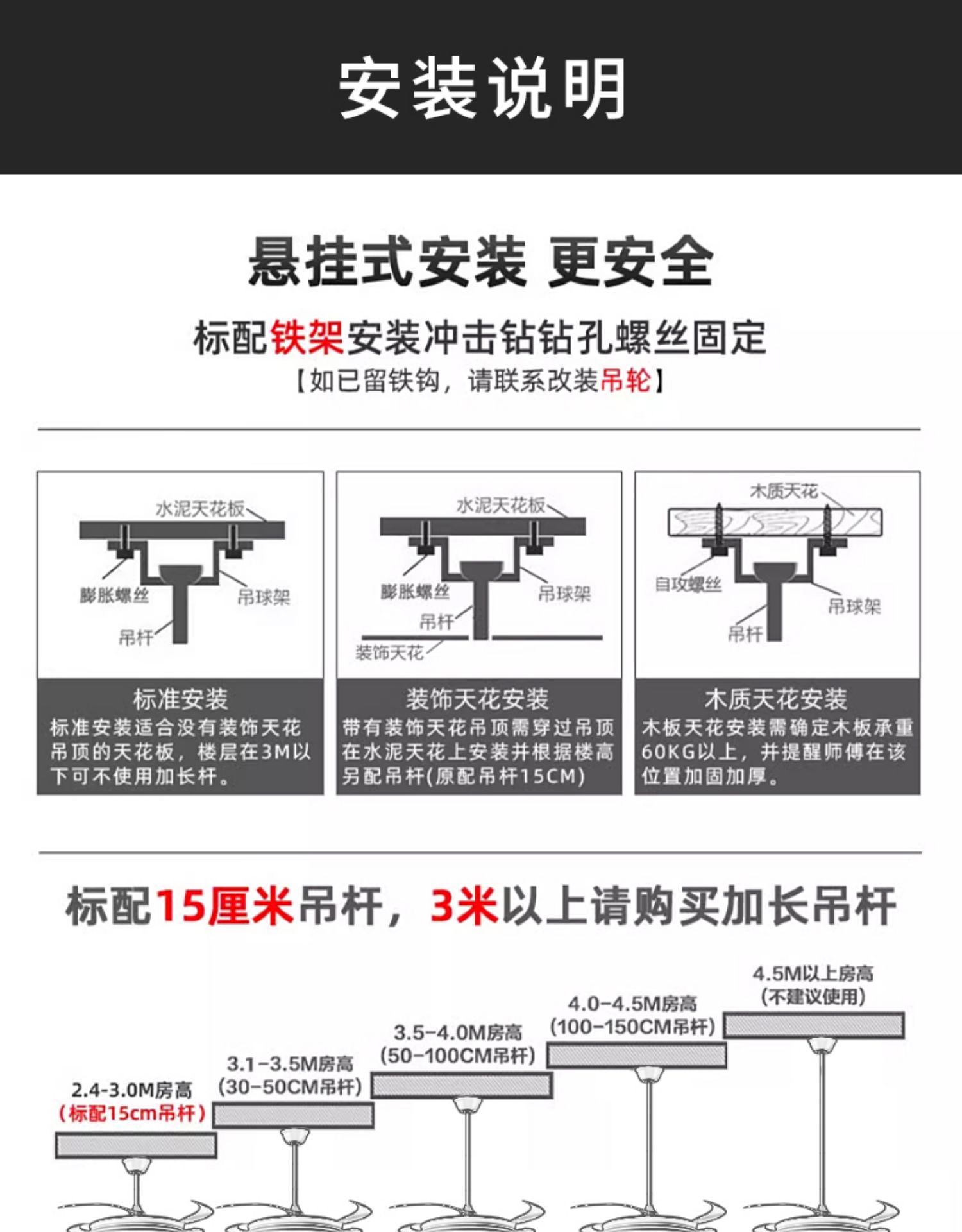 安装说明

悬挂式安装 更安全

标配铁架安装冲击钻钻孔螺丝固定
【如已留铁钩，请联系改装吊轮】

水泥天花板
膨胀螺丝
吊球架
吊杆

标准安装
标准安装适合没有装饰天花吊顶的天花板，楼层在3M以下可不使用加长杆。

水泥天花板
膨胀螺丝
吊球架
吊杆
装饰天花

装饰天花安装
带有装饰天花吊顶需穿过吊顶在水泥天花上安装并根据楼高另配吊杆(原配吊杆15CM)

木质天花
自攻螺丝
吊球架
吊杆

木质天花安装
木板天花安装需确定木板承重60KG以上，并提醒师傅在该位置加固加厚。

标配15厘米吊杆，3米以上请购买加长吊杆

2.4-3.0M房高
(标配15cm吊杆)

3.1-3.5M房高
(30-50CM吊杆)

3.5-4.0M房高
(50-100CM吊杆)

4.0-4.5M房高
(100-150CM吊杆)

4.5M以上房高
(不建议使用)