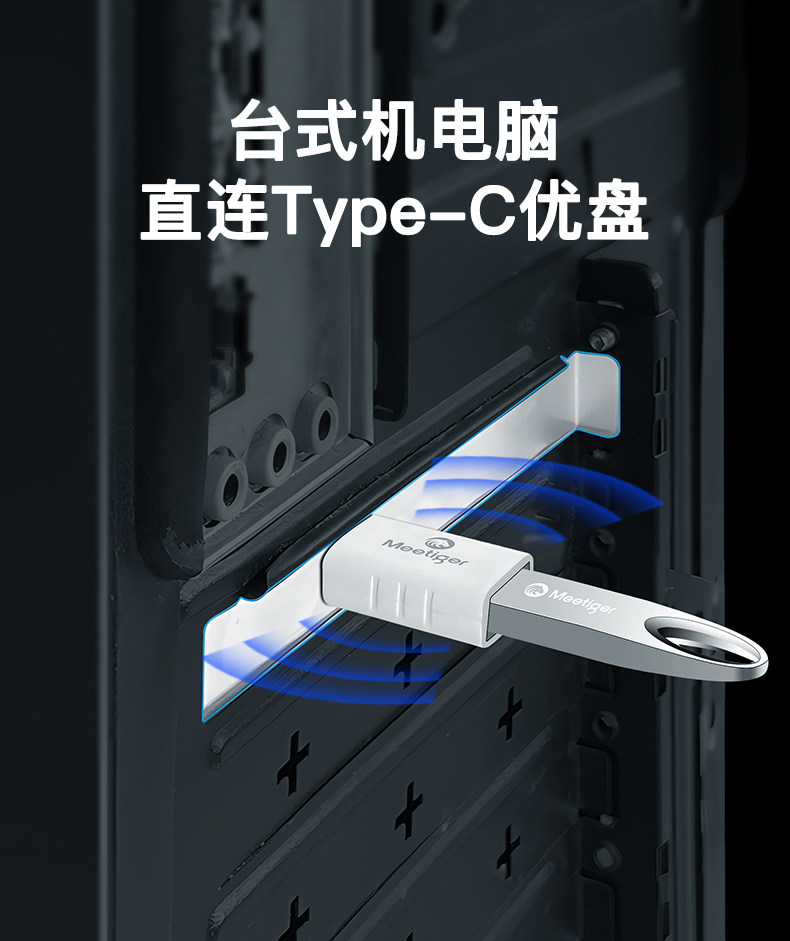 台式机电脑
直连Type-C优盘

Meetiger

Meetiger