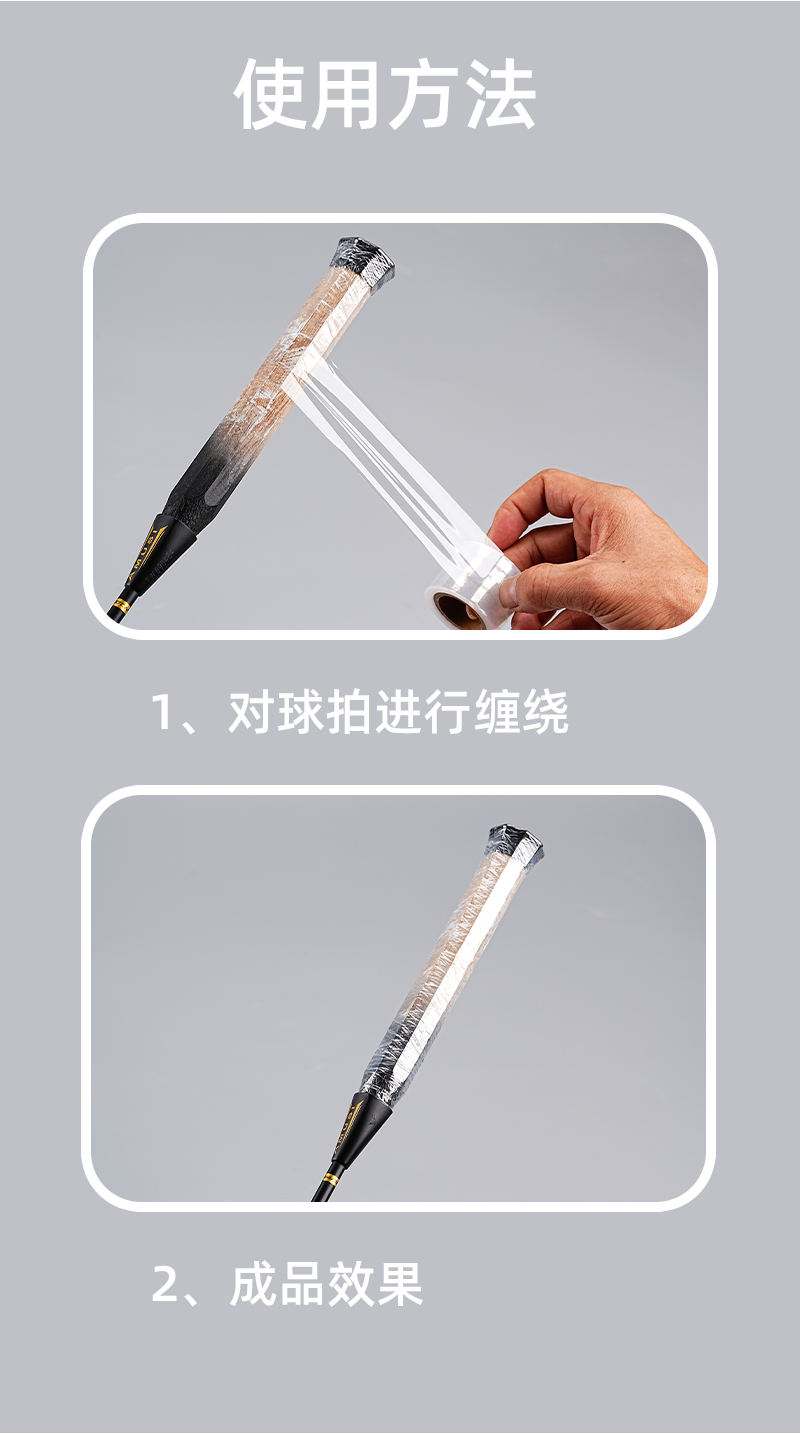 使用方法

1、对球拍进行缠绕

2、成品效果