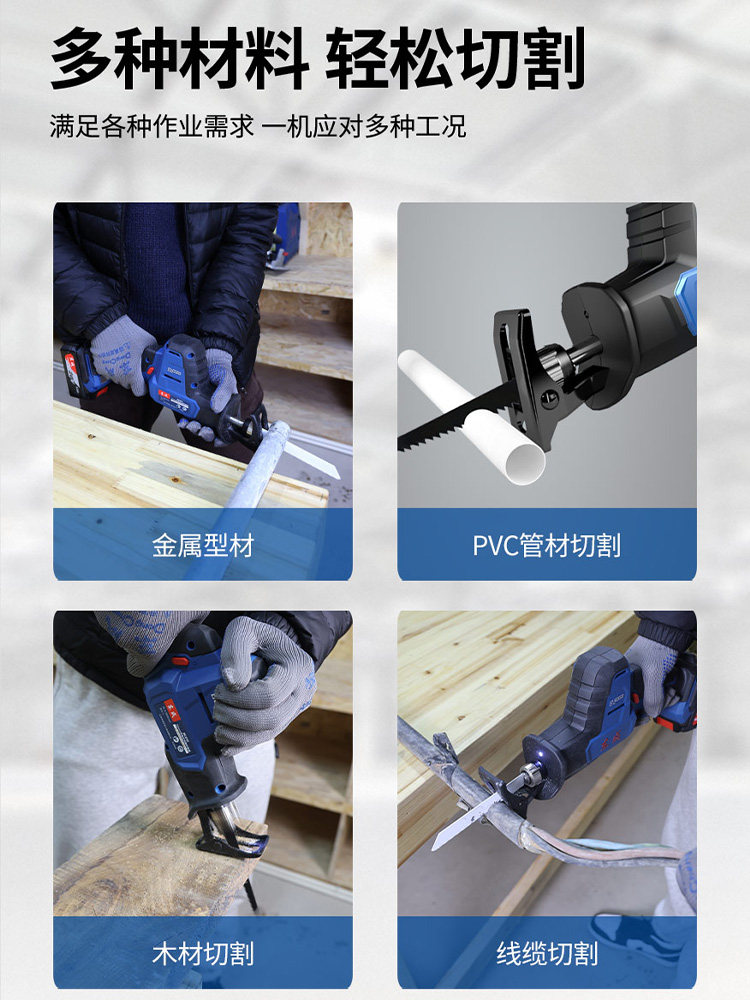 多种材料 轻松切割

满足各种作业需求 一机应对多种工况

金属型材

PVC管材切割

木材切割

线缆切割