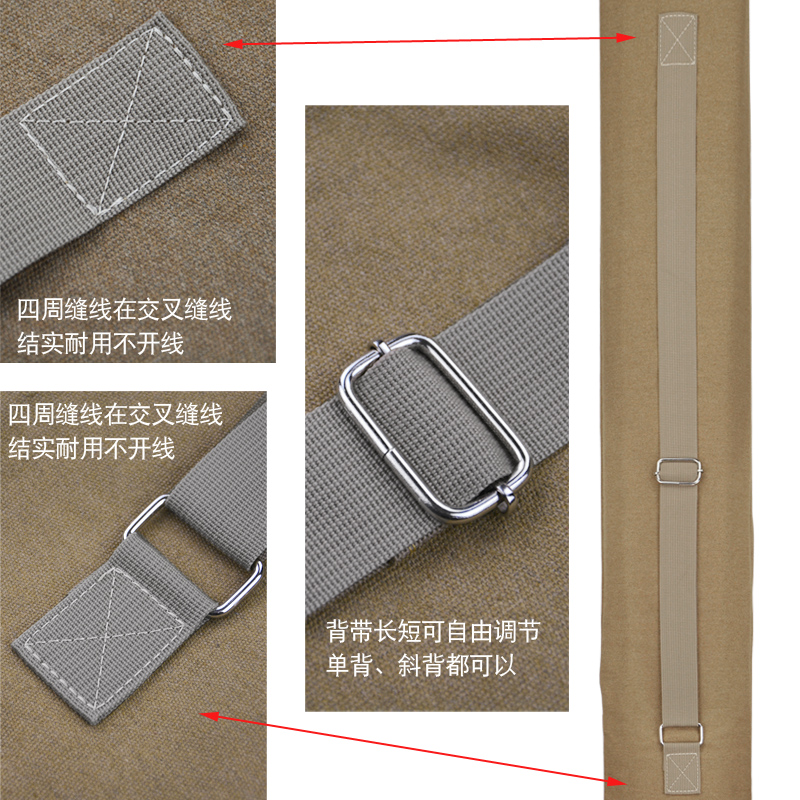 四周缝线在交叉缝线
结实耐用不开线

四周缝线在交叉缝线
结实耐用不开线

背带长短可自由调节
单背、斜背都可以