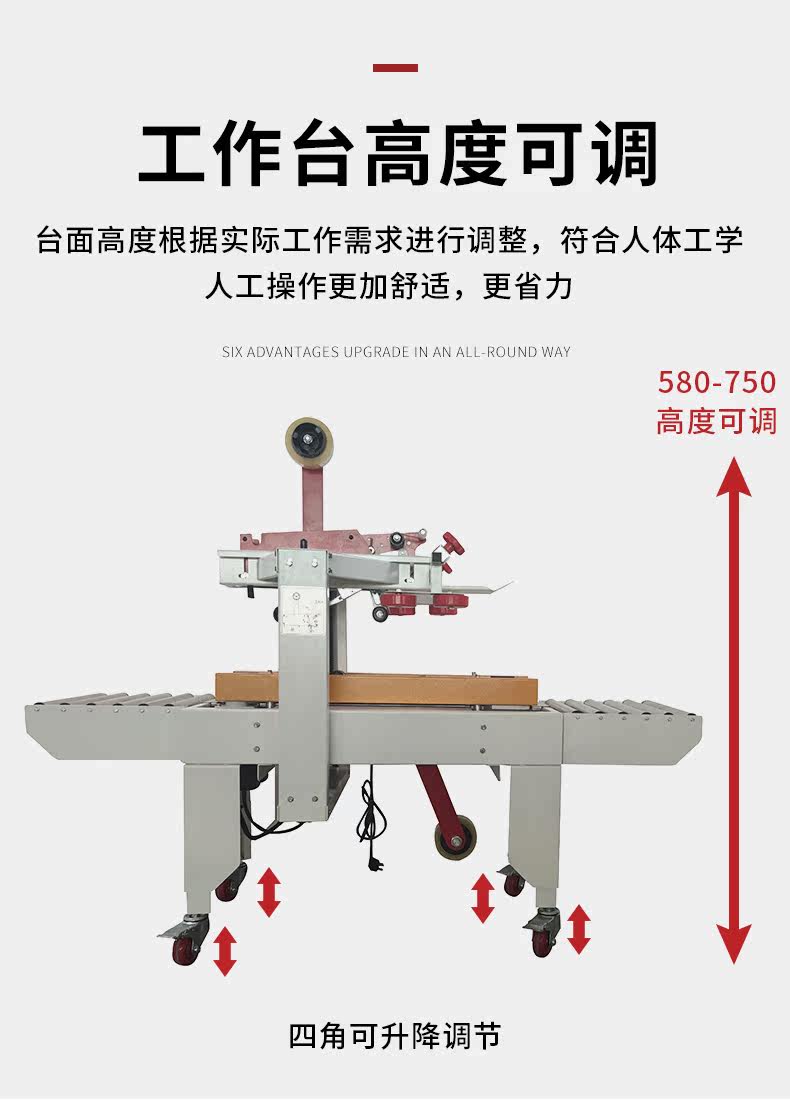 工作台高度可调

台面高度根据实际工作需求进行调整，符合人体工学
人工操作更加舒适，更省力

SIX ADVANTAGES UPGRADE IN AN ALL-ROUND WAY

580-750
高度可调

四角可升降调节