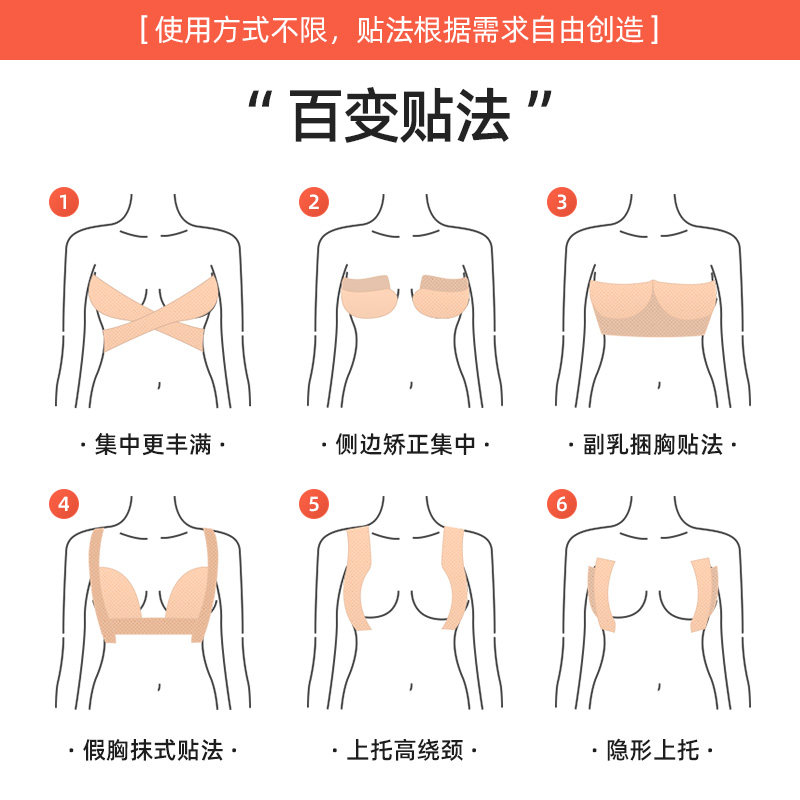 [ 使用方式不限，贴法根据需求自由创造 ]

“ 百变贴法 ”

1
· 集中更丰满 ·

2
· 侧边矫正集中 ·

3
· 副乳捆胸贴法 ·

4
· 假胸抹式贴法 ·

5
· 上托高绕颈 ·

6
· 隐形上托 ·