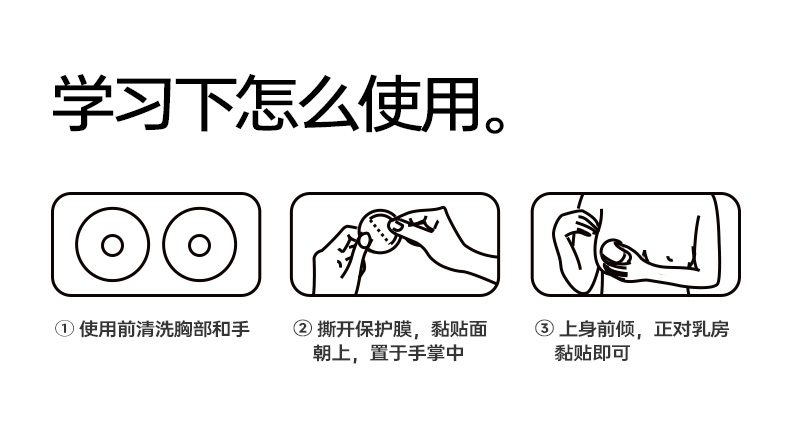 学习下怎么使用。

① 使用前清洗胸部和手

② 撕开保护膜，黏贴面朝上，置于手掌中

③ 上身前倾，正对乳房黏贴即可