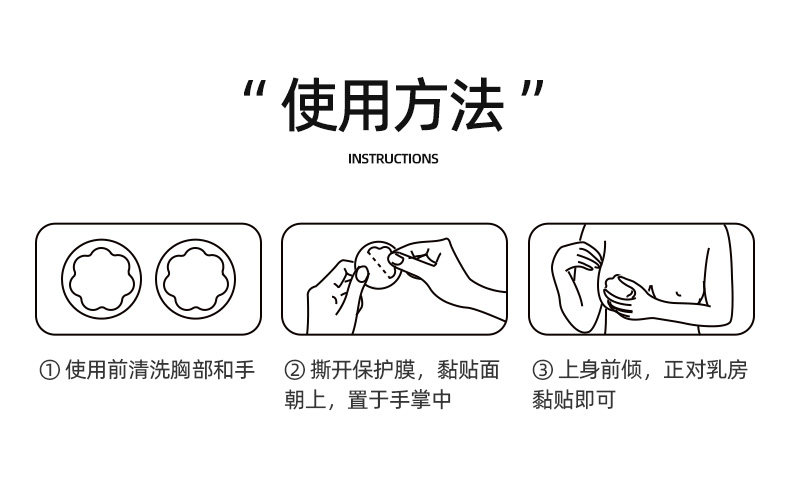 “ 使用方法 ”

INSTRUCTIONS

① 使用前清洗胸部和手

② 撕开保护膜，黏贴面朝上，置于手掌中

③ 上身前倾，正对乳房黏贴即可