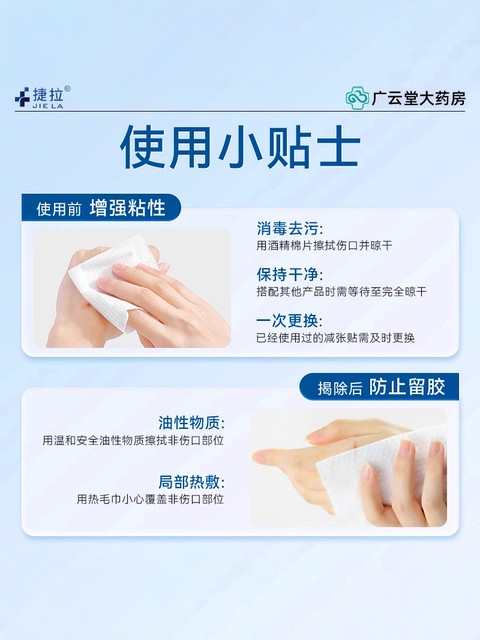 捷拉®
JIE LA

广云堂大药房

使用小贴士

使用前 增强粘性

消毒去污:
用酒精棉片擦拭伤口并晾干

保持干净:
搭配其他产品时需等待至完全晾干

一次更换:
已经使用过的减张贴需及时更换

揭除后 防止留胶

油性物质:
用温和安全油性物质擦拭非伤口部位

局部热敷:
用热毛巾小心覆盖非伤口部位