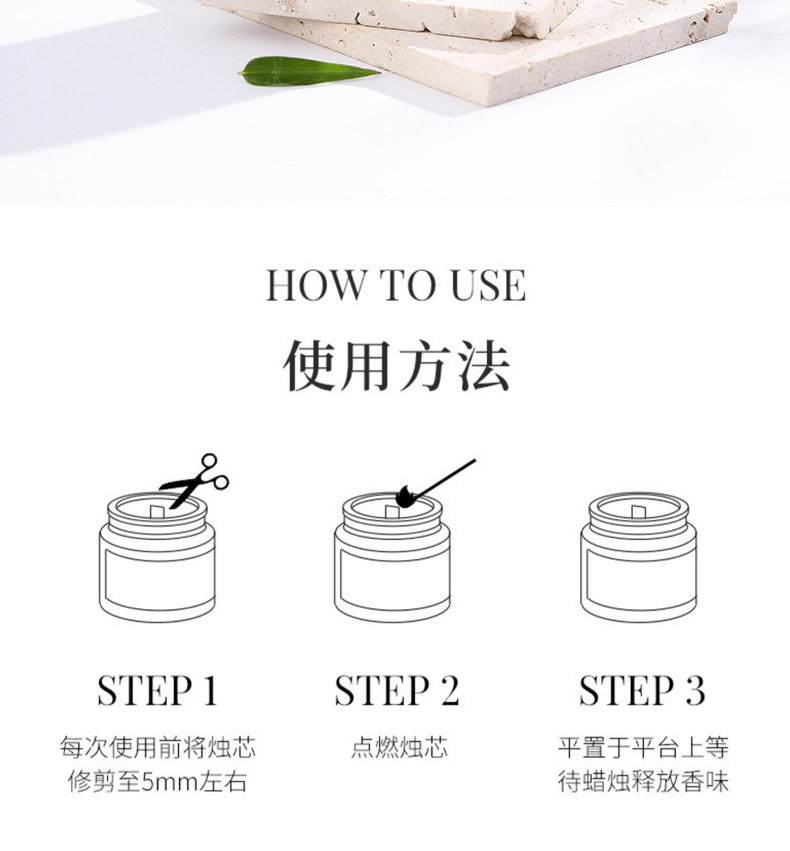 HOW TO USE
使用方法

STEP 1
每次使用前将烛芯修剪至5mm左右

STEP 2
点燃烛芯

STEP 3
平置于平台上等待蜡烛释放香味