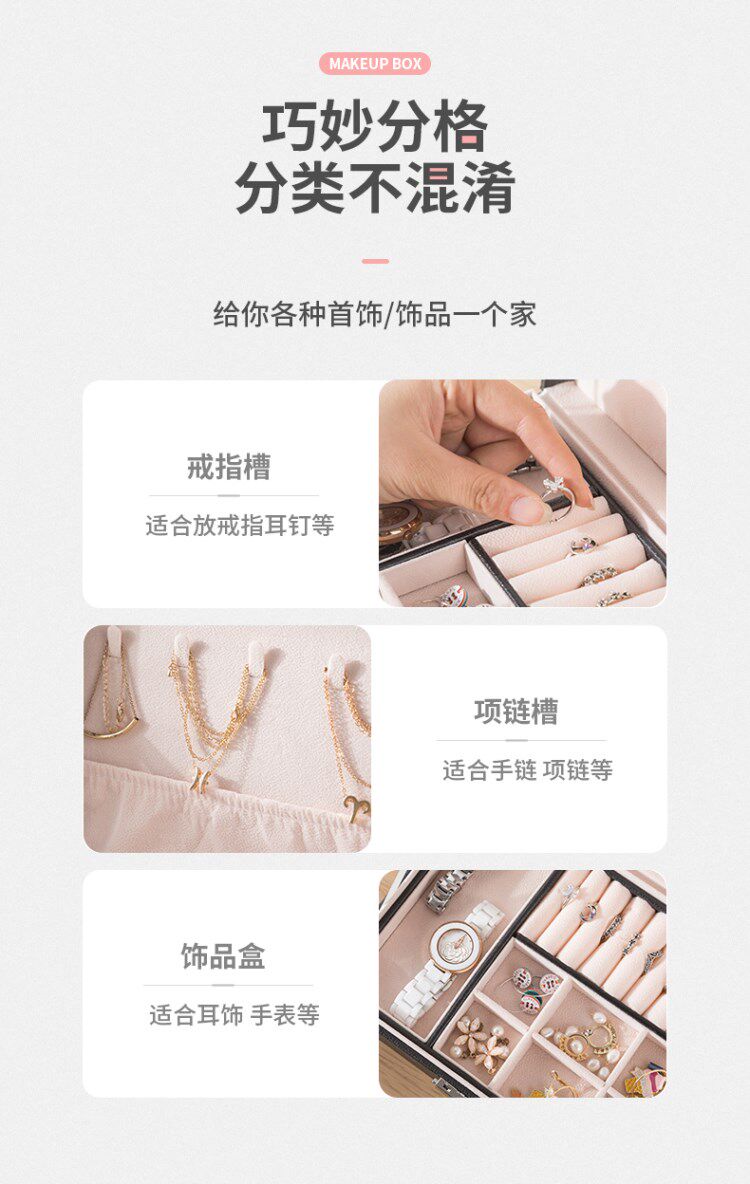 MAKEUP BOX

巧妙分格
分类不混淆

给你各种首饰/饰品一个家

戒指槽

适合放戒指耳钉等

项链槽

适合手链 项链等

饰品盒

适合耳饰 手表等