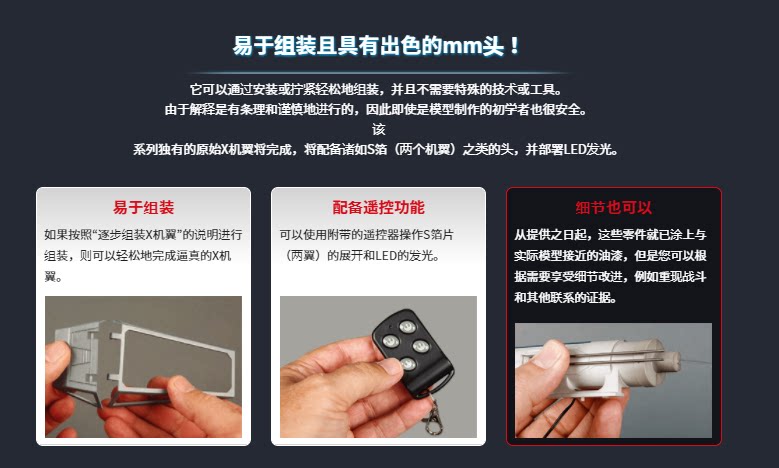 易于组装且具有出色的mm头！

它可以通过安装或拧紧轻松地组装，并且不需要特殊的技术或工具。
由于解释是有条理和谨慎地进行的，因此即使是模型制作的初学者也很安全。
该
系列独有的原始X机翼将完成，将配备诸如S箔（两个机翼）之类的头，并部署LED发光。

易于组装

如果按照“逐步组装X机翼”的说明进行组装，则可以轻松地完成逼真的X机翼。

配备遥控功能

可以使用附带的遥控器操作S箔片（两翼）的展开和LED的发光。

细节也可以

从提供之日起，这些零件就已涂上与实际模型接近的油漆，但是您可以根据需要享受细节改进，例如重现战斗和其他联系的证据。