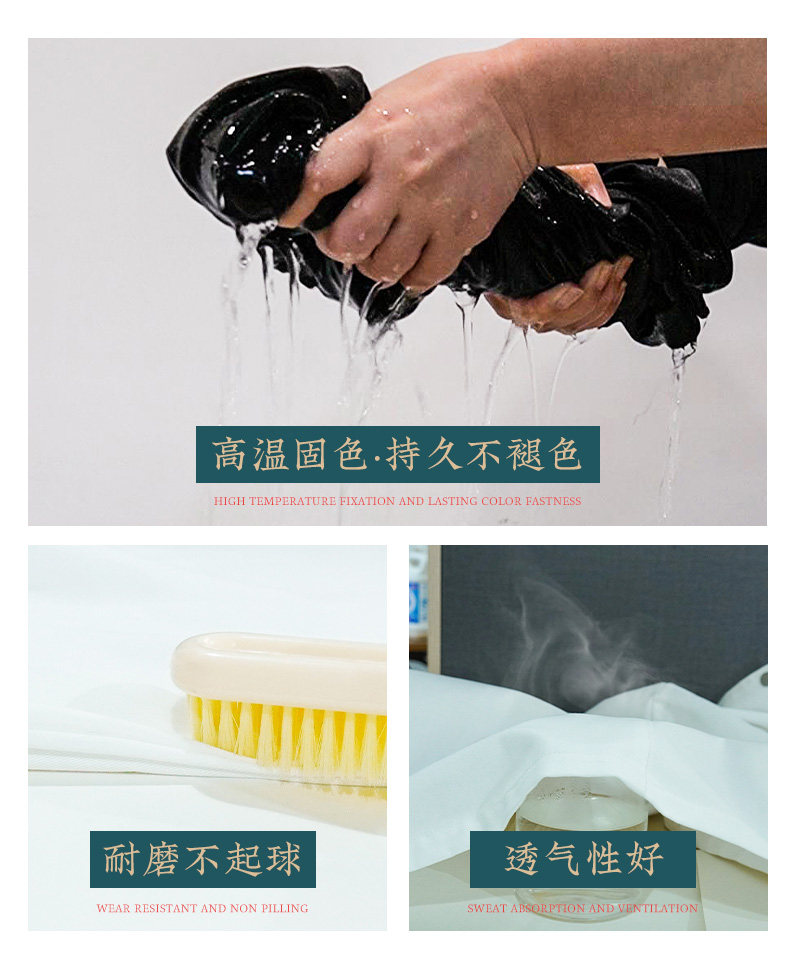 高温固色·持久不褪色

HIGH TEMPERATURE FIXATION AND LASTING COLOR FASTNESS

耐磨不起球

WEAR RESISTANT AND NON PILLING

透气性好

SWEAT ABSORPTION AND VENTILATION