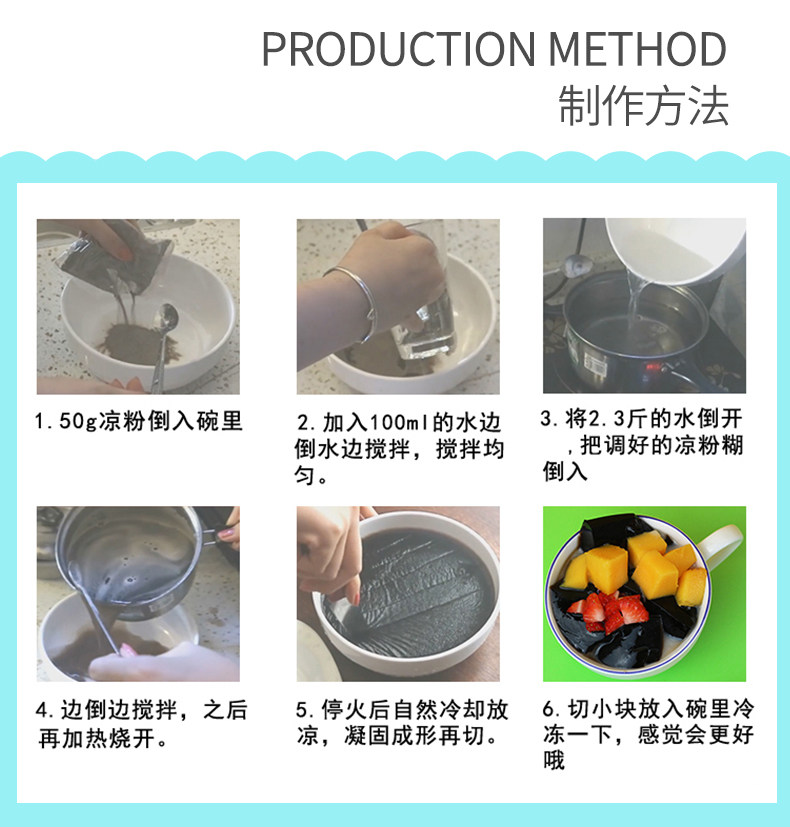 PRODUCTION METHOD
制作方法

1. 50g凉粉倒入碗里

2. 加入100ml的水边倒水边搅拌，搅拌均匀。

3. 将2.3斤的水倒开，把调好的凉粉糊倒入

4. 边倒边搅拌，之后再加热烧开。

5. 停火后自然冷却放凉，凝固成形再切。

6. 切小块放入碗里冷冻一下，感觉会更好哦