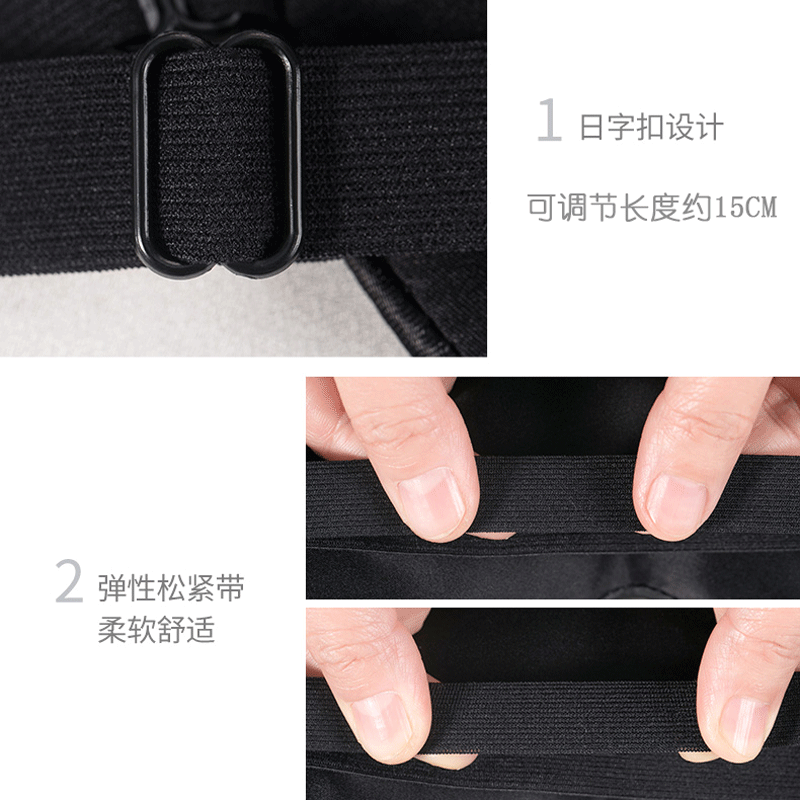 1 日字扣设计

可调节长度约15CM

2 弹性松紧带
柔软舒适