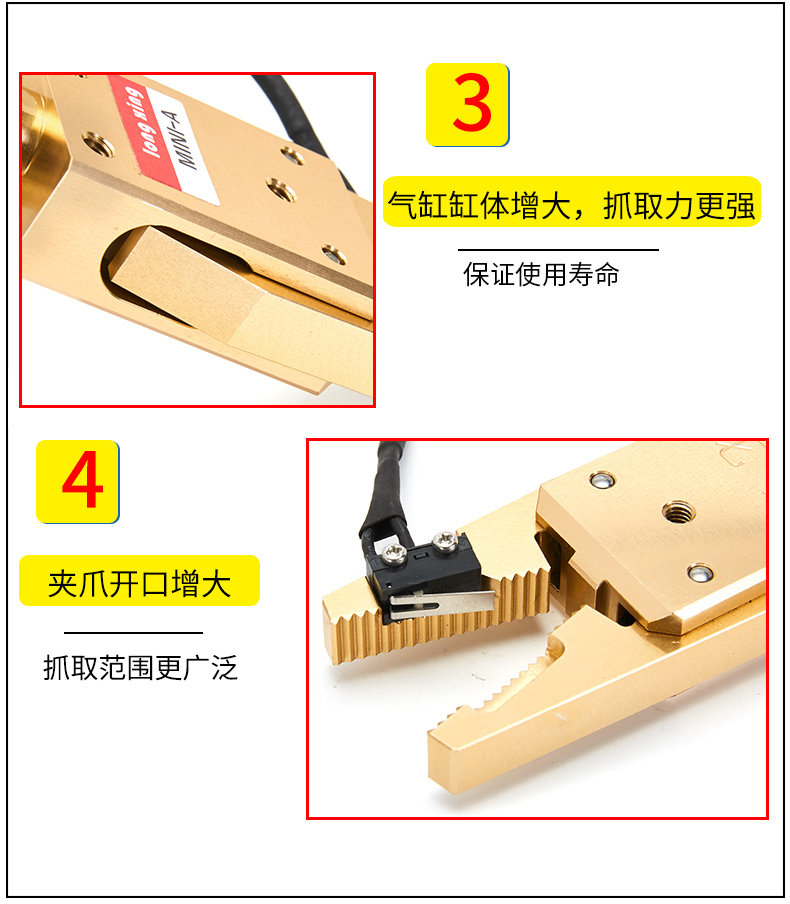 long xing
MINI-A

3

气缸缸体增大，抓取力更强

保证使用寿命

4

夹爪开口增大

抓取范围更广泛