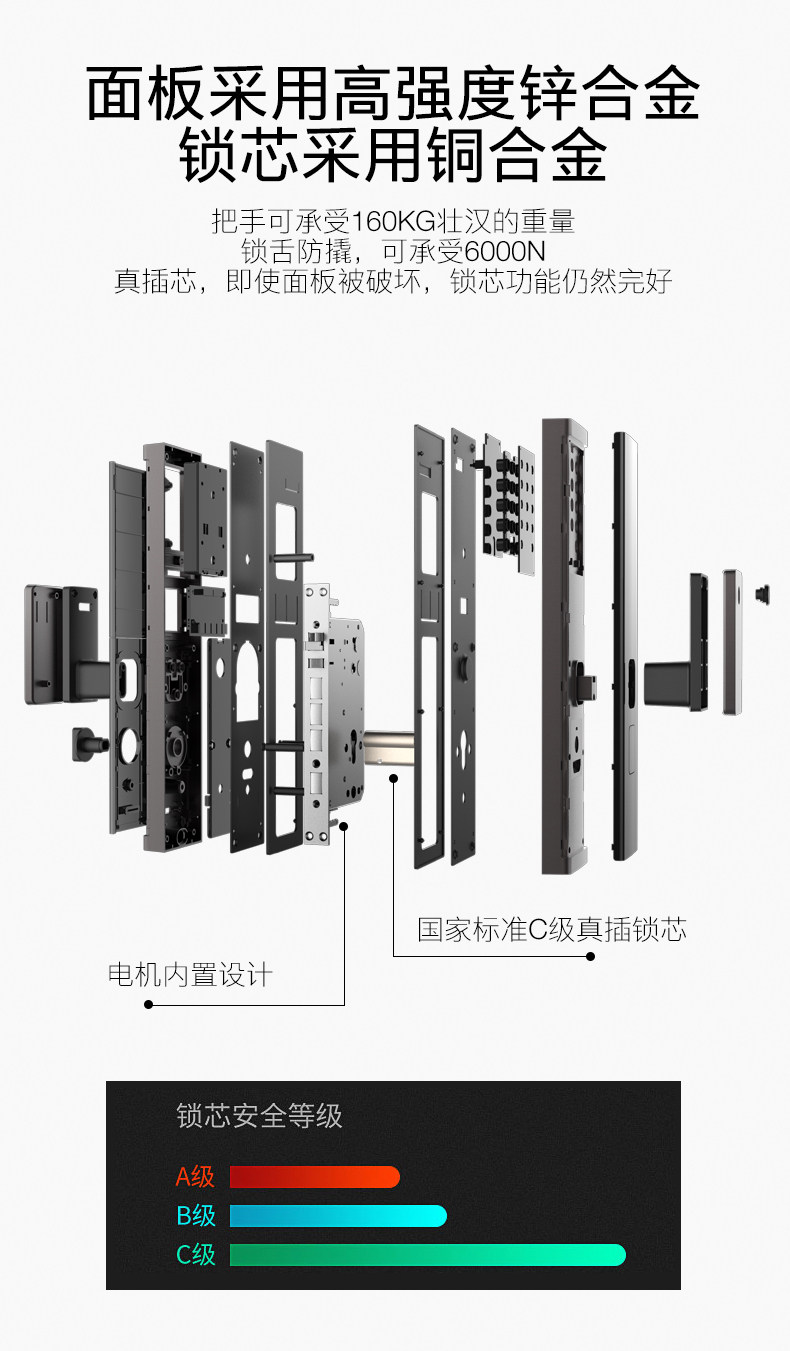 面板采用高强度锌合金
锁芯采用铜合金

把手可承受160KG壮汉的重量
锁舌防撬，可承受6000N
真插芯，即使面板被破坏，锁芯功能仍然完好

国家标准C级真插锁芯

电机内置设计

锁芯安全等级

A级

B级

C级