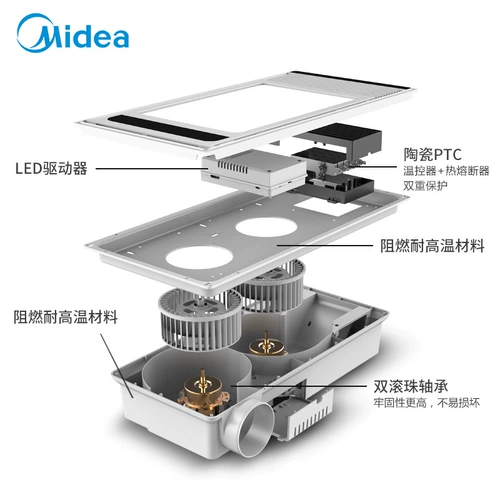 Midea

LED驱动器

陶瓷PTC
温控器+热熔断器
双重保护

阻燃耐高温材料

阻燃耐高温材料

双滚珠轴承
牢固性更高，不易损坏