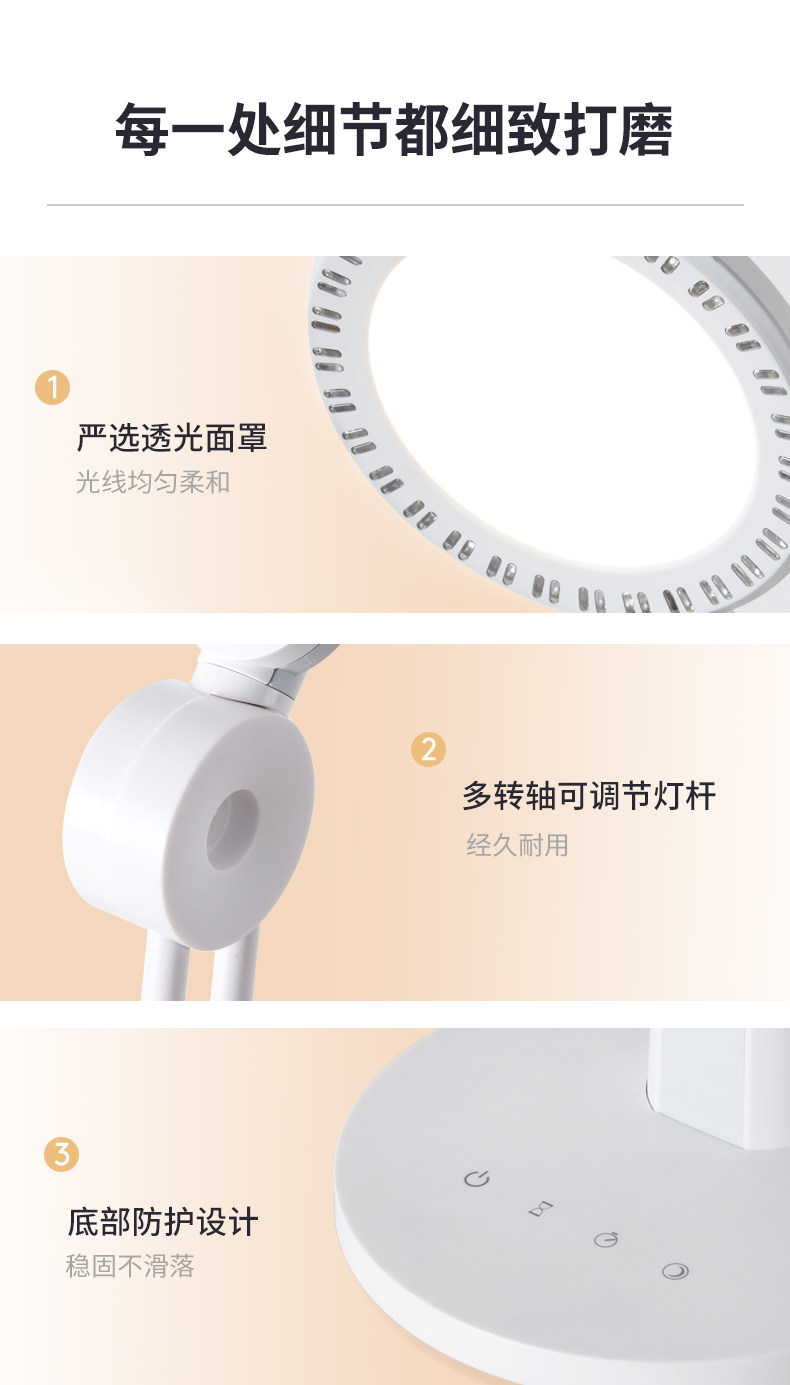 每一处细节都细致打磨

1
严选透光面罩
光线均匀柔和

2
多转轴可调节灯杆
经久耐用

3
底部防护设计
稳固不滑落