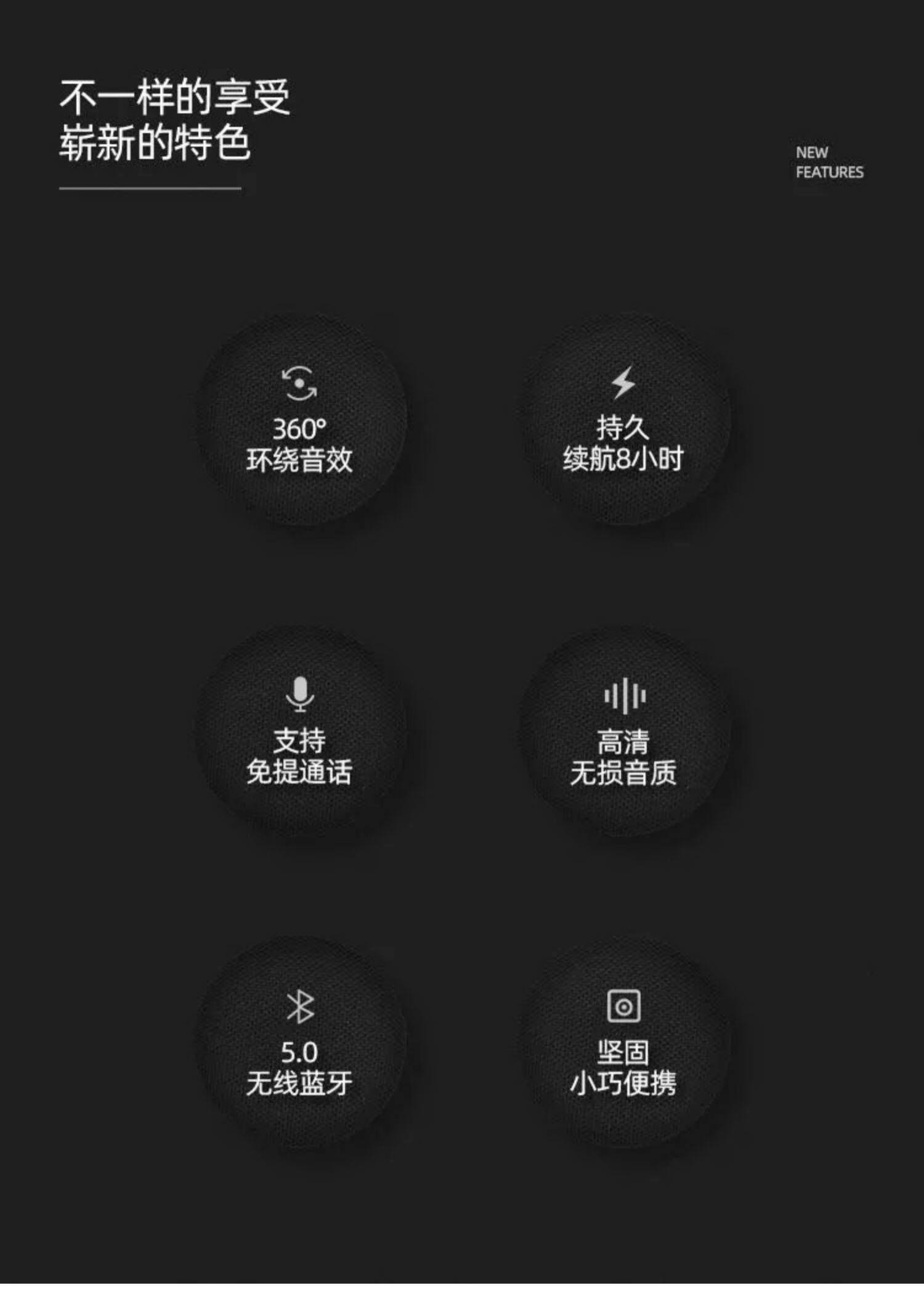 不一样的享受
崭新的特色

NEW
FEATURES

360°
环绕音效

持久
续航8小时

支持
免提通话

高清
无损音质

5.0
无线蓝牙

坚固
小巧便携