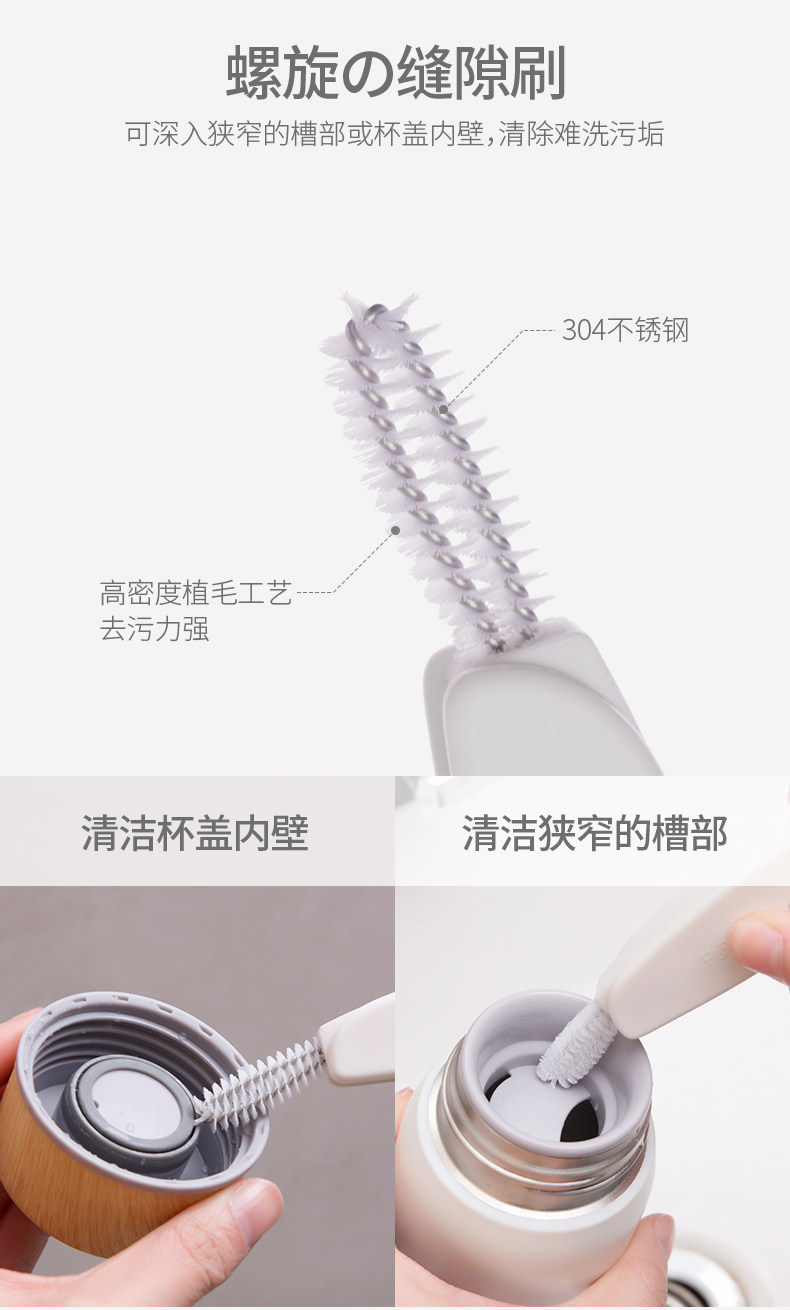 螺旋の缝隙刷

可深入狭窄的槽部或杯盖内壁，清除难洗污垢

304不锈钢

高密度植毛工艺
去污力强

清洁杯盖内壁

清洁狭窄的槽部