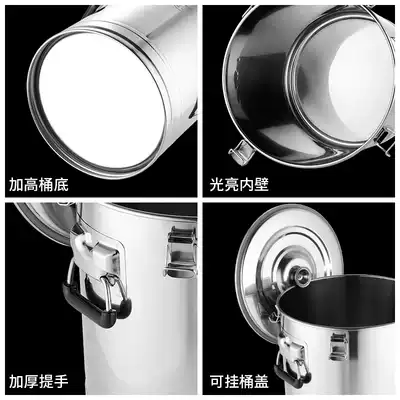 加高桶底

光亮内壁

加厚提手

可挂桶盖