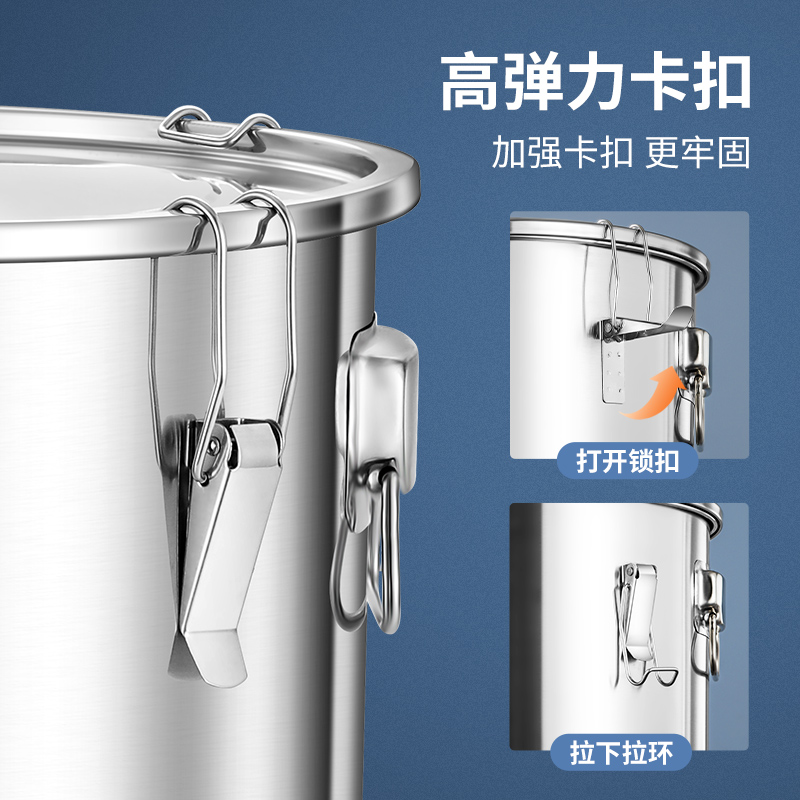 高弹力卡扣

加强卡扣 更牢固

打开锁扣

拉下拉环