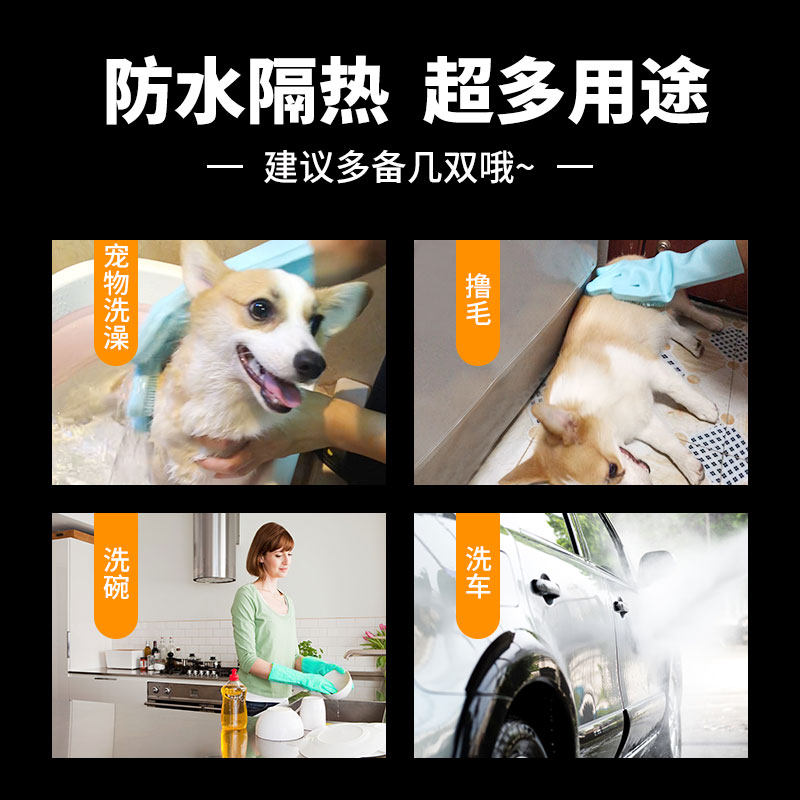 防水隔热 超多用途

— 建议多备几双哦~ —

宠物洗澡

撸毛

洗碗

洗车