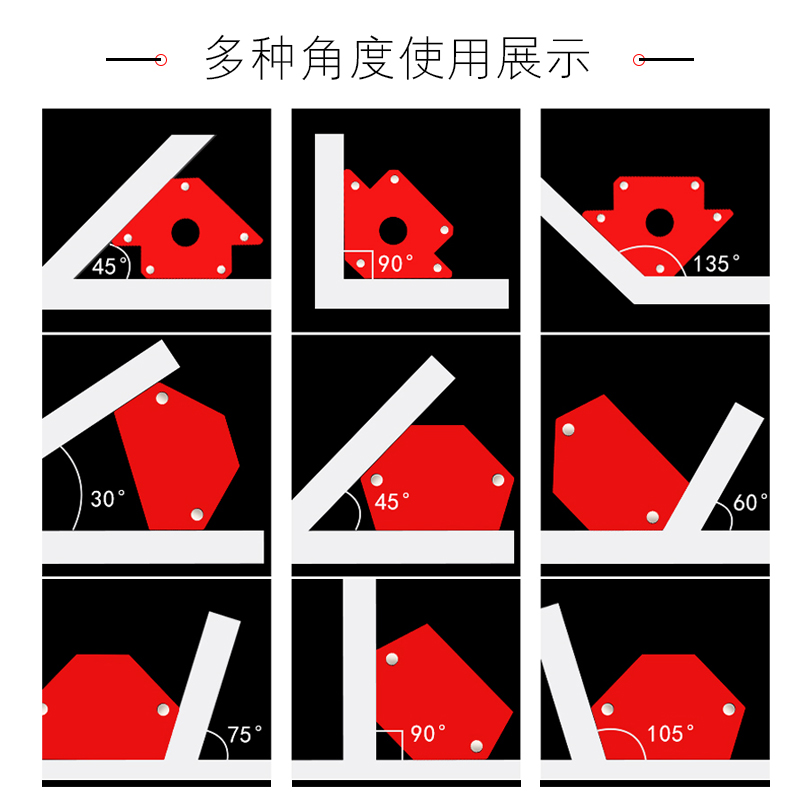 多种角度使用展示

45°

90°

135°

30°

45°

60°

75°

90°

105°