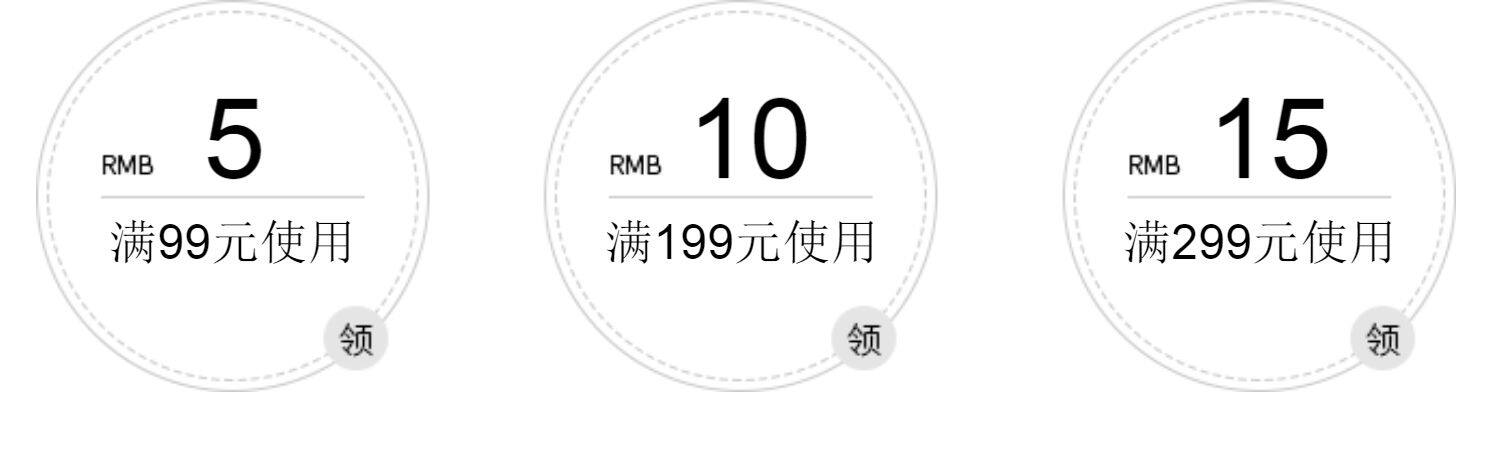 RMB 5
满99元使用
领

RMB 10
满199元使用
领

RMB 15
满299元使用
领