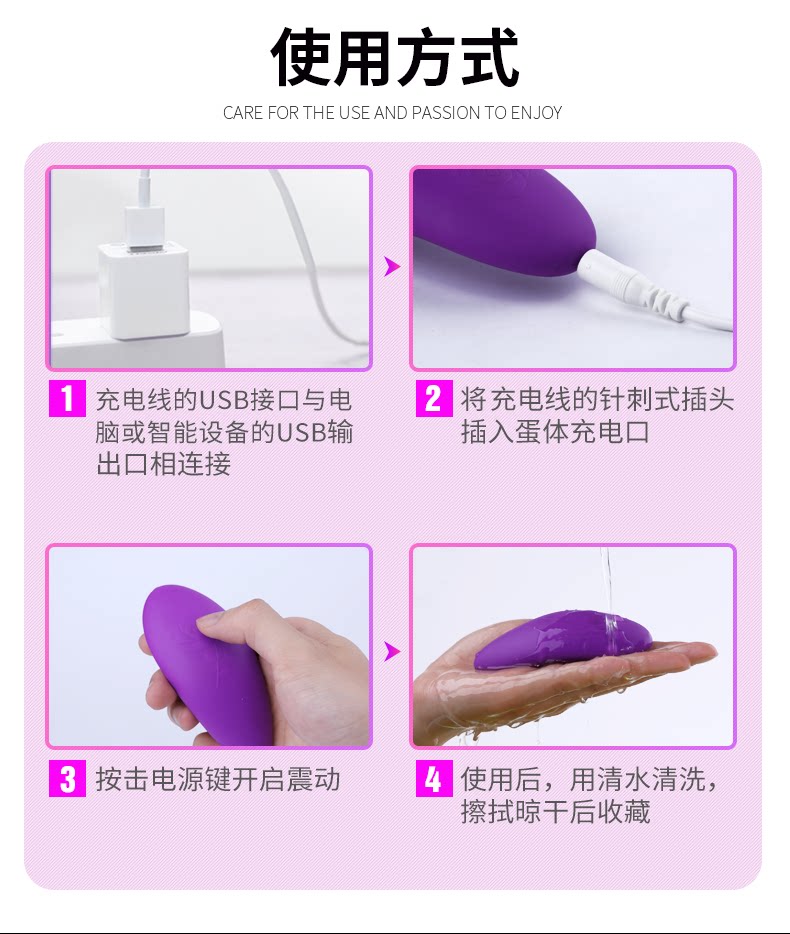 使用方式

CARE FOR THE USE AND PASSION TO ENJOY

1 充电线的USB接口与电脑或智能设备的USB输出口相连接

2 将充电线的针刺式插头插入蛋体充电口

3 按击电源键开启震动

4 使用后，用清水清洗，擦拭晾干后收藏