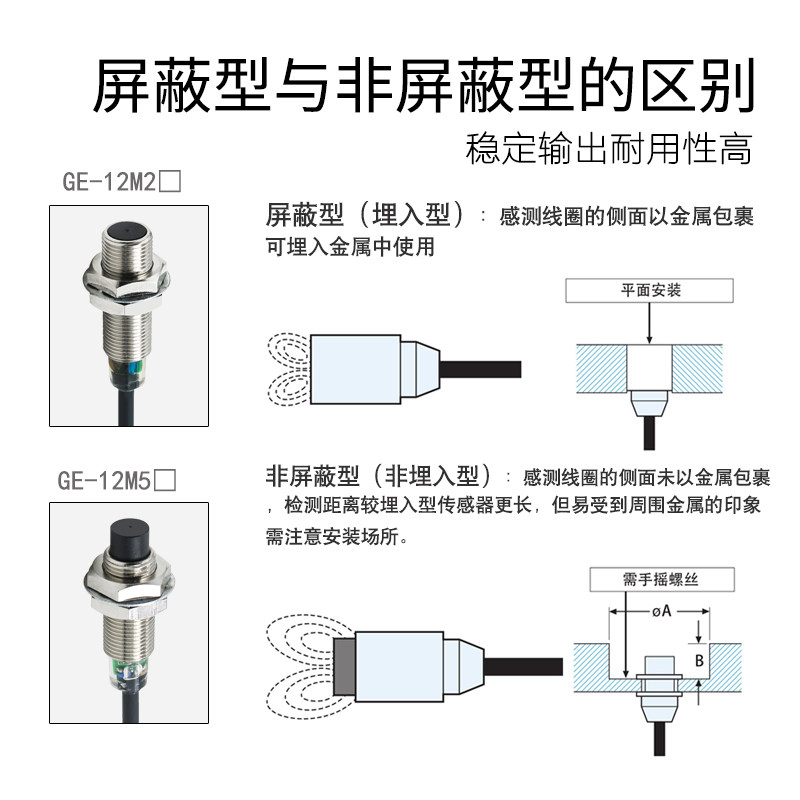 屏蔽型与非屏蔽型的区别

稳定输出耐用性高

GE-12M2□

屏蔽型（埋入型）：感测线圈的侧面以金属包裹可埋入金属中使用

平面安装

GE-12M5□

非屏蔽型（非埋入型）：感测线圈的侧面未以金属包裹，检测距离较埋入型传感器更长，但易受到周围金属的印象需注意安装场所。

需手摇螺丝

øA

B